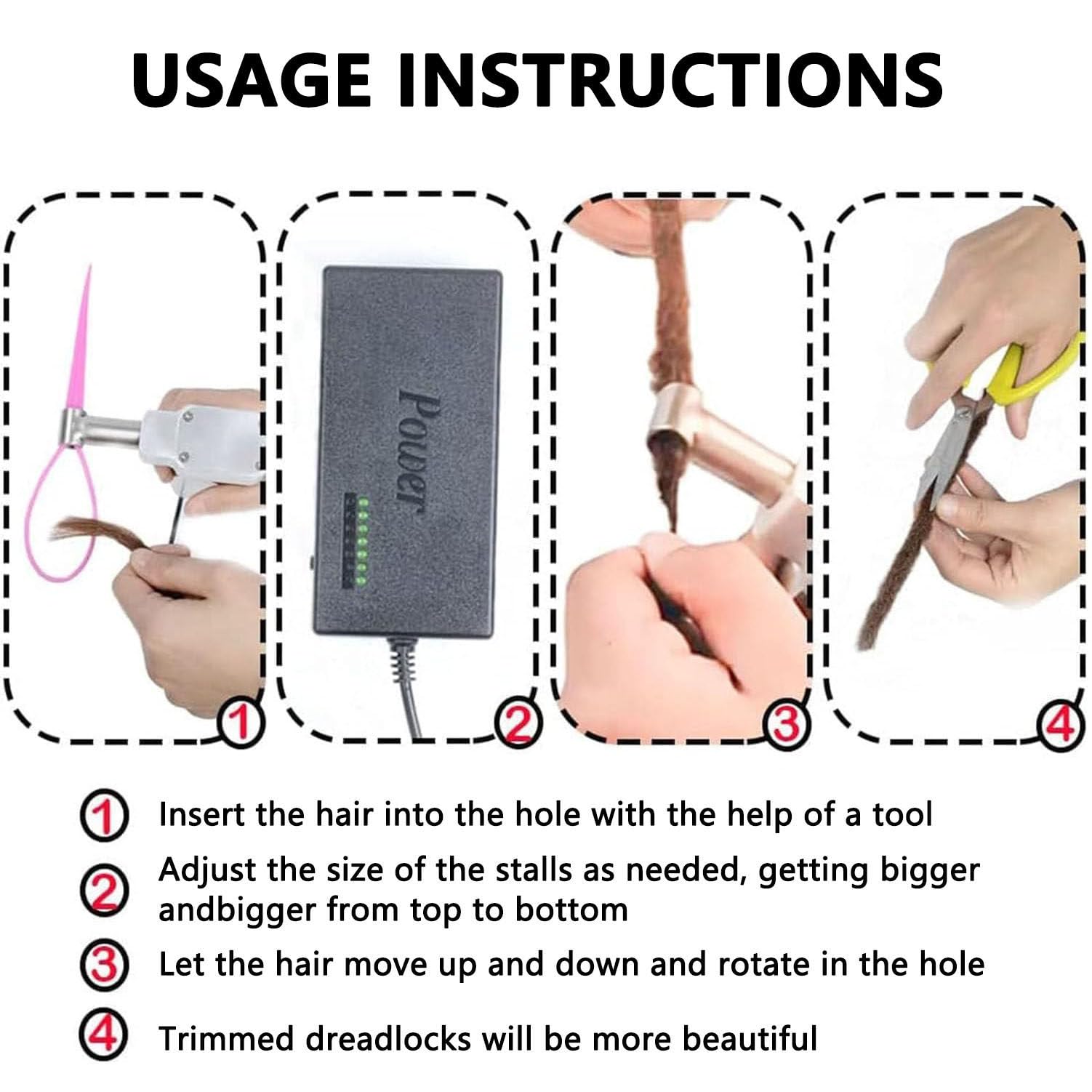 USAGE INSTRUCTIONS

Power

1

2

3

4

1 Insert the hair into the hole with the help of a tool

2 Adjust the size of the stalls as needed, getting bigger andbigger from top to bottom

3 Let the hair move up and down and rotate in the hole

4 Trimmed dreadlocks will be more beautiful