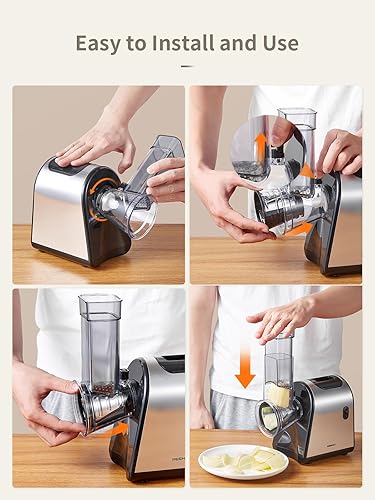 Easy to Install and Use