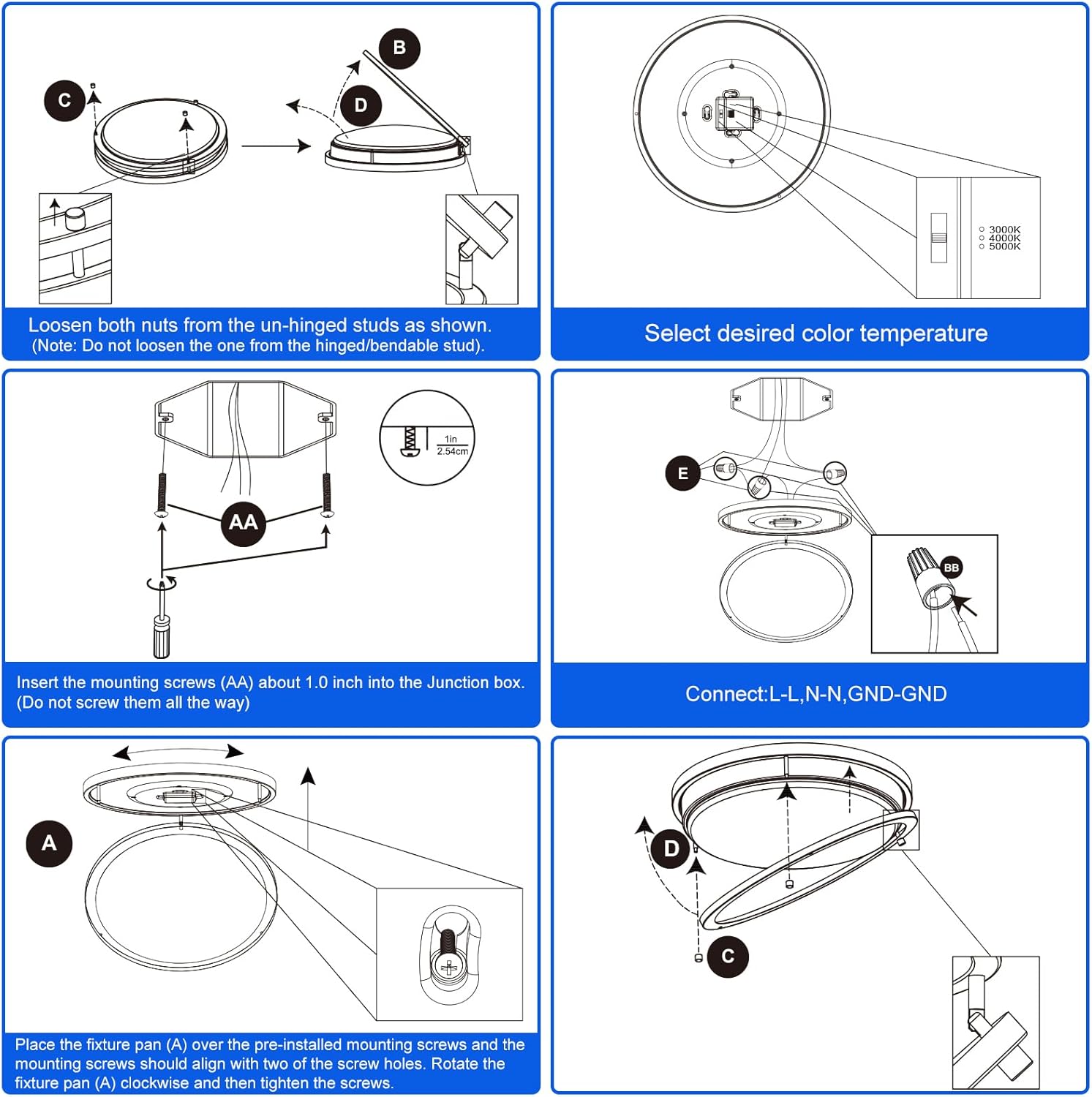 C

B

D

Loosen both nuts from the un-hinged studs as shown.
(Note: Do not loosen the one from the hinged/bendable stud).

3000K
4000K
5000K

Select desired color temperature

1in
2.54cm

AA

Insert the mounting screws (AA) about 1.0 inch into the Junction box.
(Do not screw them all the way)

E

BB

Connect:L-L,N-N,GND-GND

A

Place the fixture pan (A) over the pre-installed mounting screws and the mounting screws should align with two of the screw holes. Rotate the fixture pan (A) clockwise and then tighten the screws.

D

C