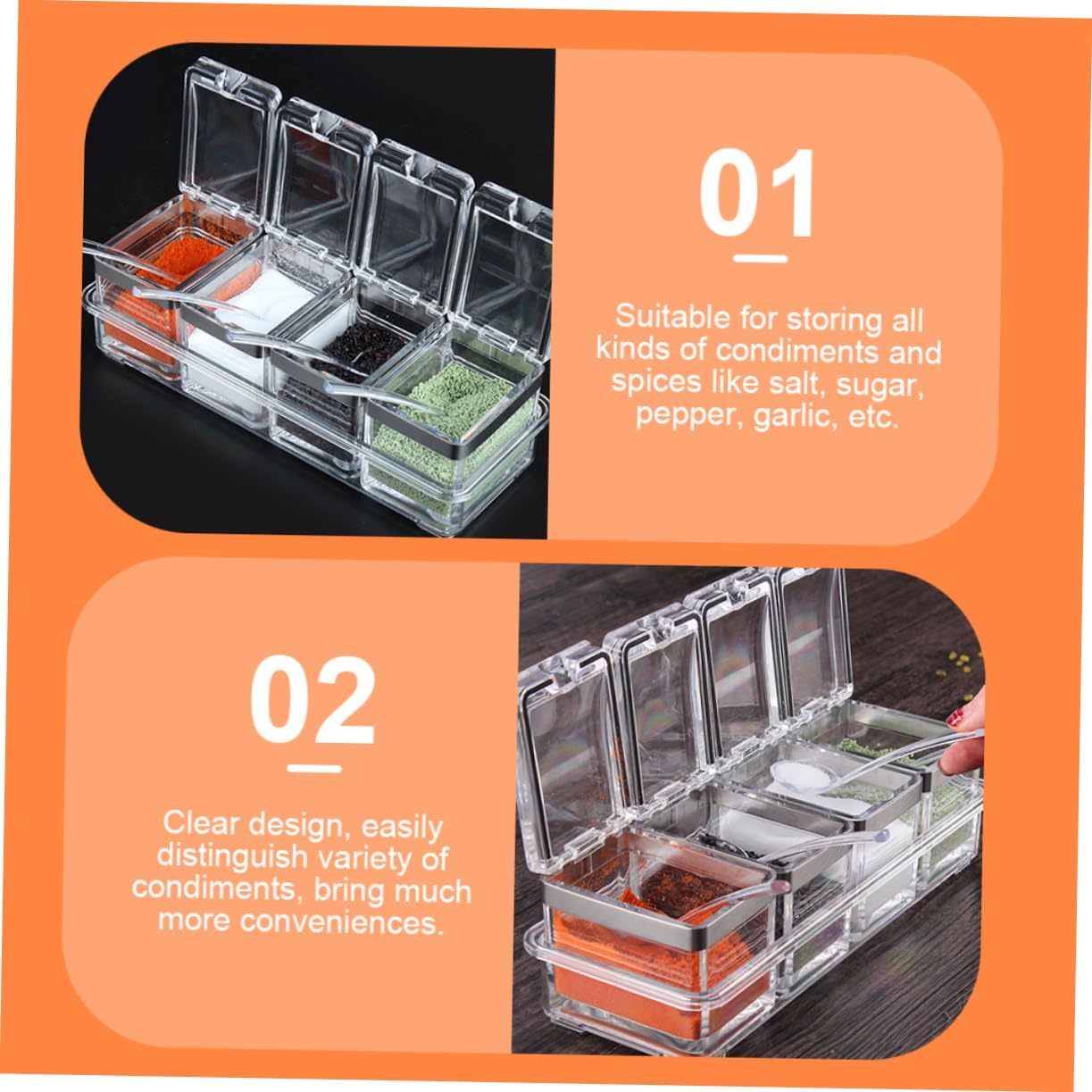 01

Suitable for storing all kinds of condiments and spices like salt, sugar, pepper, garlic, etc.

02

Clear design, easily distinguish variety of condiments, bring much more conveniences.