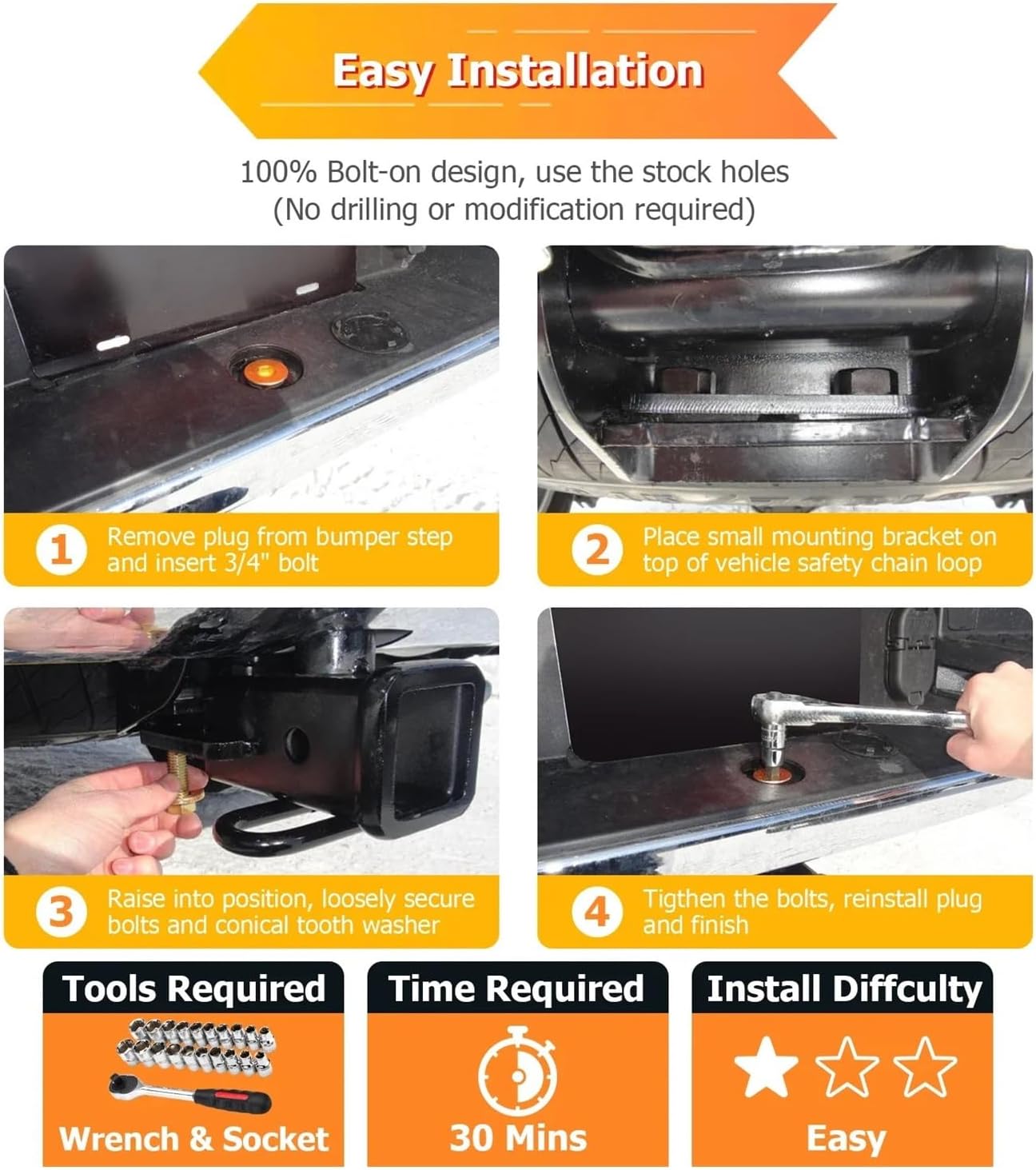 Easy Installation

100% Bolt-on design, use the stock holes
(No drilling or modification required)

1 Remove plug from bumper step and insert 3/4" bolt

2 Place small mounting bracket on top of vehicle safety chain loop

3 Raise into position, loosely secure bolts and conical tooth washer

4 Tigthen the bolts, reinstall plug and finish

Tools Required
Wrench & Socket

Time Required
30 Mins

Install Diffculty
Easy