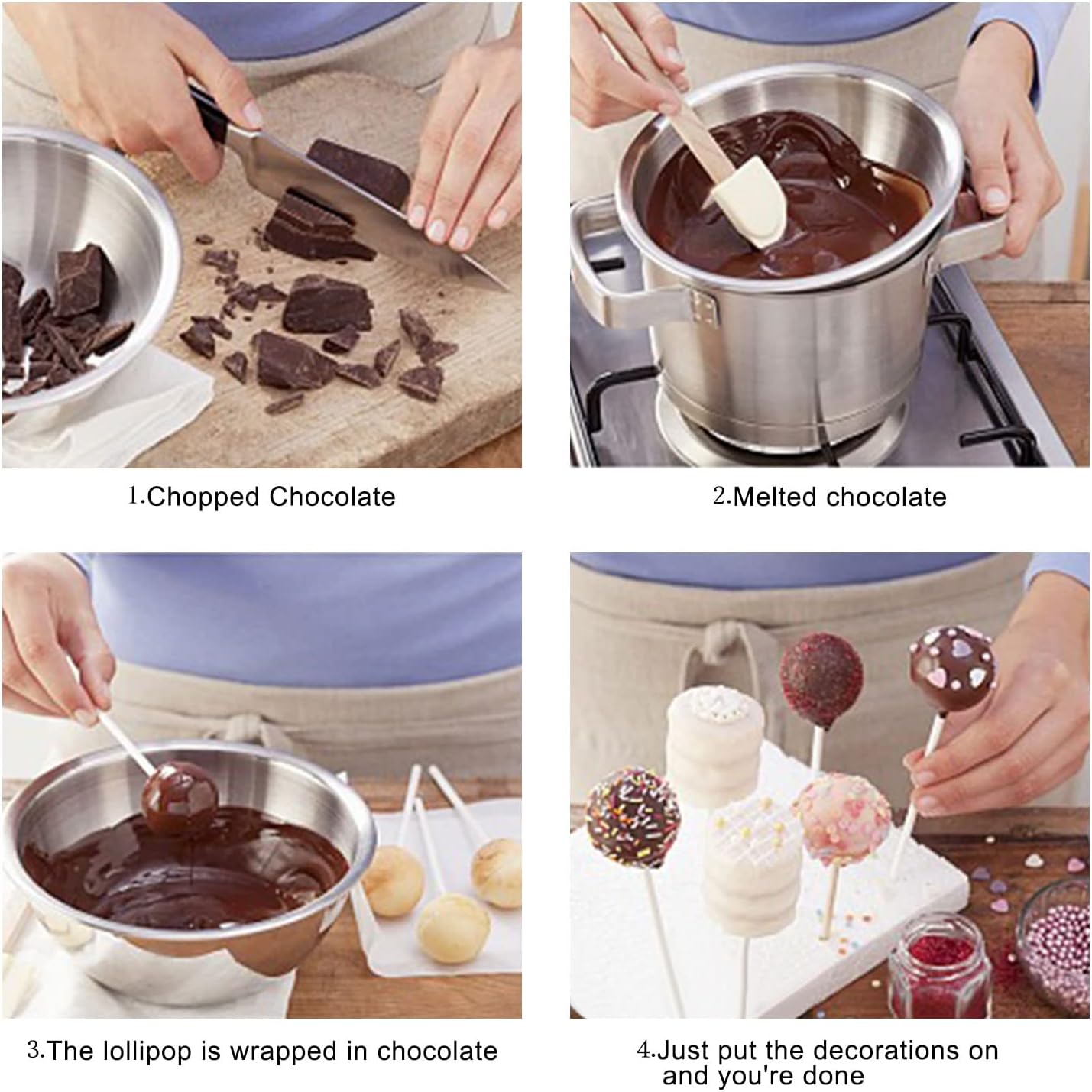 1.Chopped Chocolate

2.Melted chocolate

3.The lollipop is wrapped in chocolate

4.Just put the decorations on and you're done