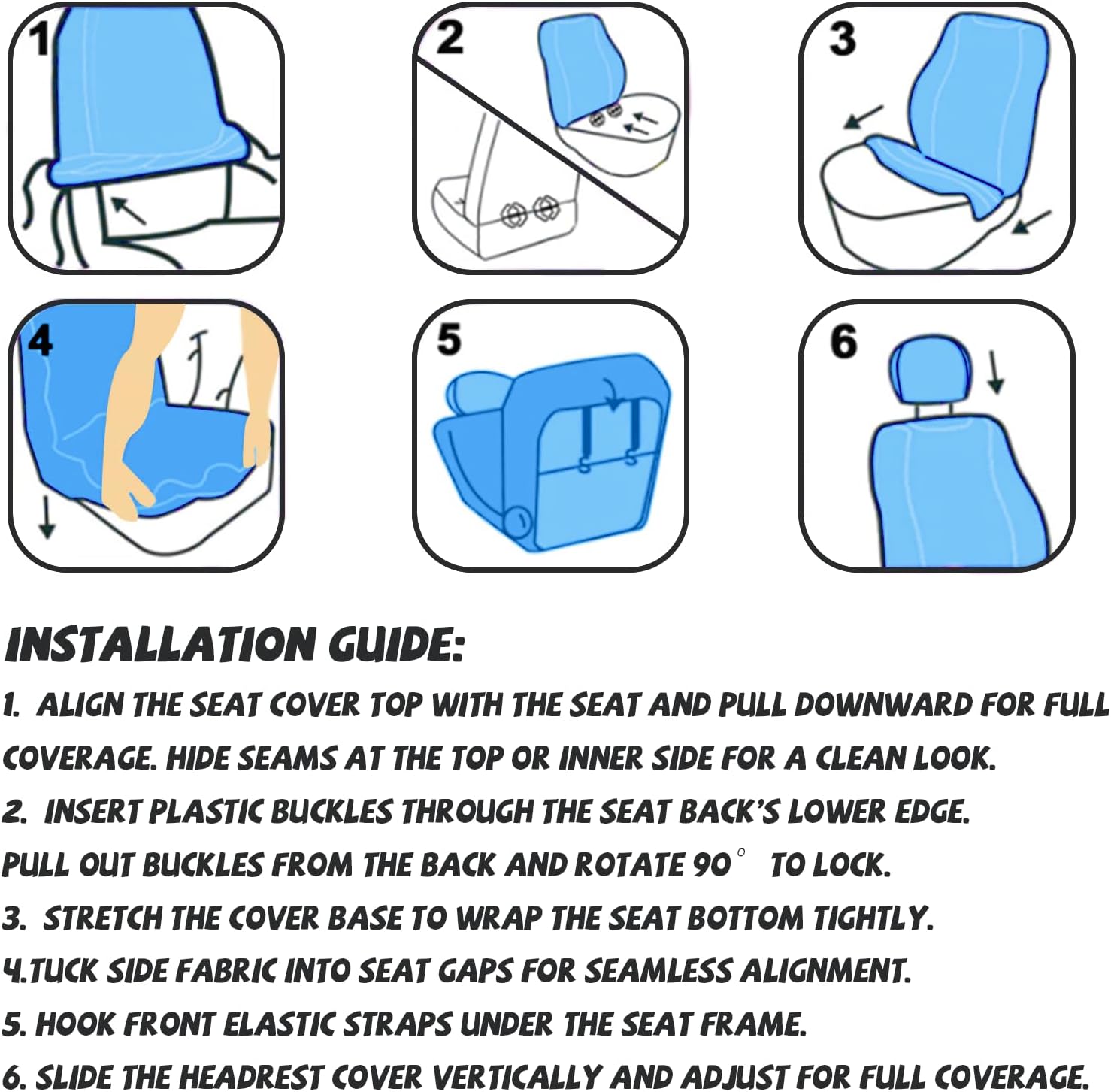 1

2

3

4

5

6

INSTALLATION GUIDE:

1. ALIGN THE SEAT COVER TOP WITH THE SEAT AND PULL DOWNWARD FOR FULL COVERAGE. HIDE SEAMS AT THE TOP OR INNER SIDE FOR A CLEAN LOOK.

2. INSERT PLASTIC BUCKLES THROUGH THE SEAT BACK'S LOWER EDGE.

PULL OUT BUCKLES FROM THE BACK AND ROTATE 90° TO LOCK.

3. STRETCH THE COVER BASE TO WRAP THE SEAT BOTTOM TIGHTLY.

4.TUCK SIDE FABRIC INTO SEAT GAPS FOR SEAMLESS ALIGNMENT.

5. HOOK FRONT ELASTIC STRAPS UNDER THE SEAT FRAME.

6. SLIDE THE HEADREST COVER VERTICALLY AND ADJUST FOR FULL COVERAGE.