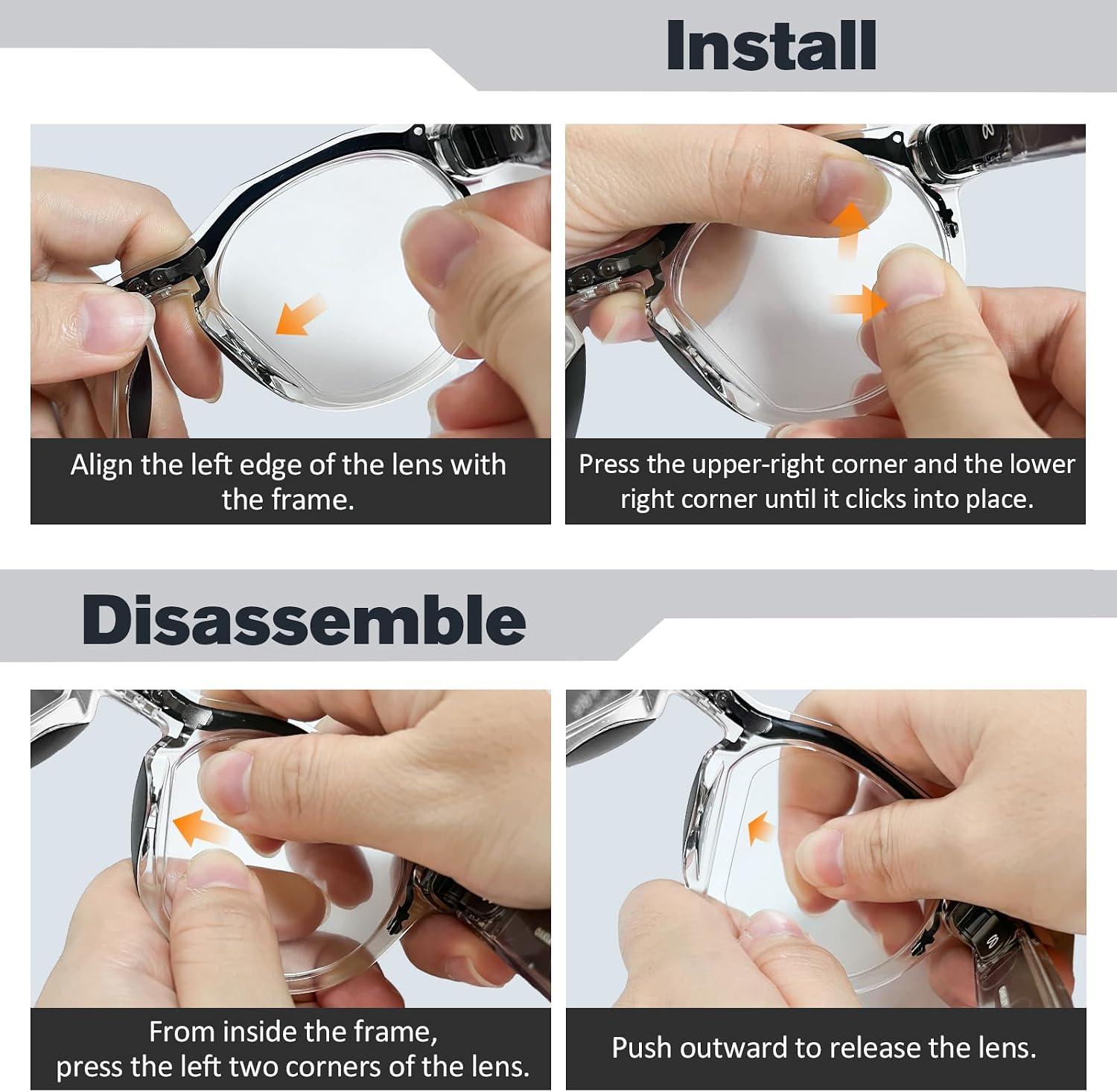 Install

Align the left edge of the lens with the frame.

Press the upper-right corner and the lower right corner until it clicks into place.

Disassemble

From inside the frame, press the left two corners of the lens.

Push outward to release the lens.