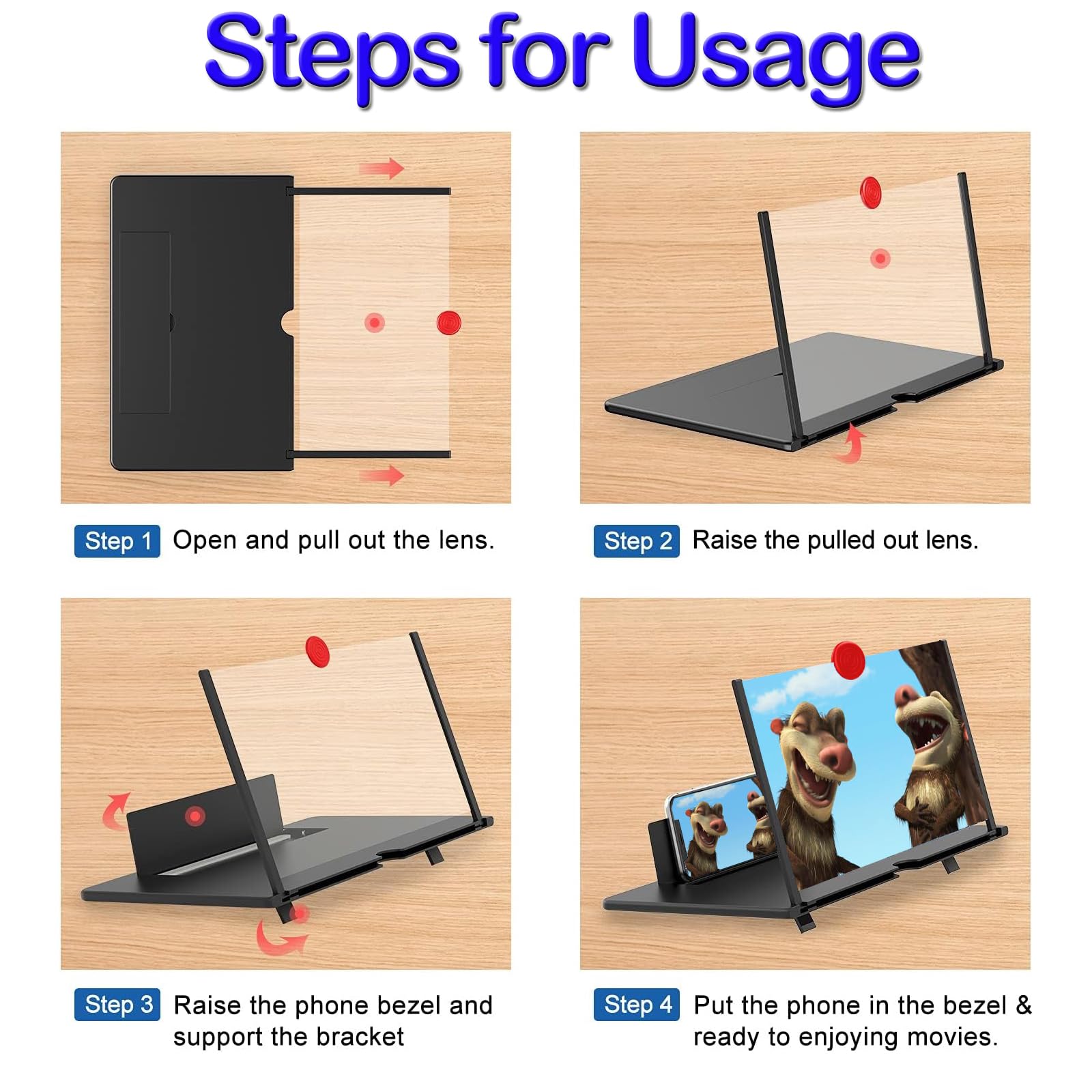 Steps for Usage

Step 1 Open and pull out the lens.

Step 2 Raise the pulled out lens.

Step 3 Raise the phone bezel and support the bracket

Step 4 Put the phone in the bezel & ready to enjoying movies.