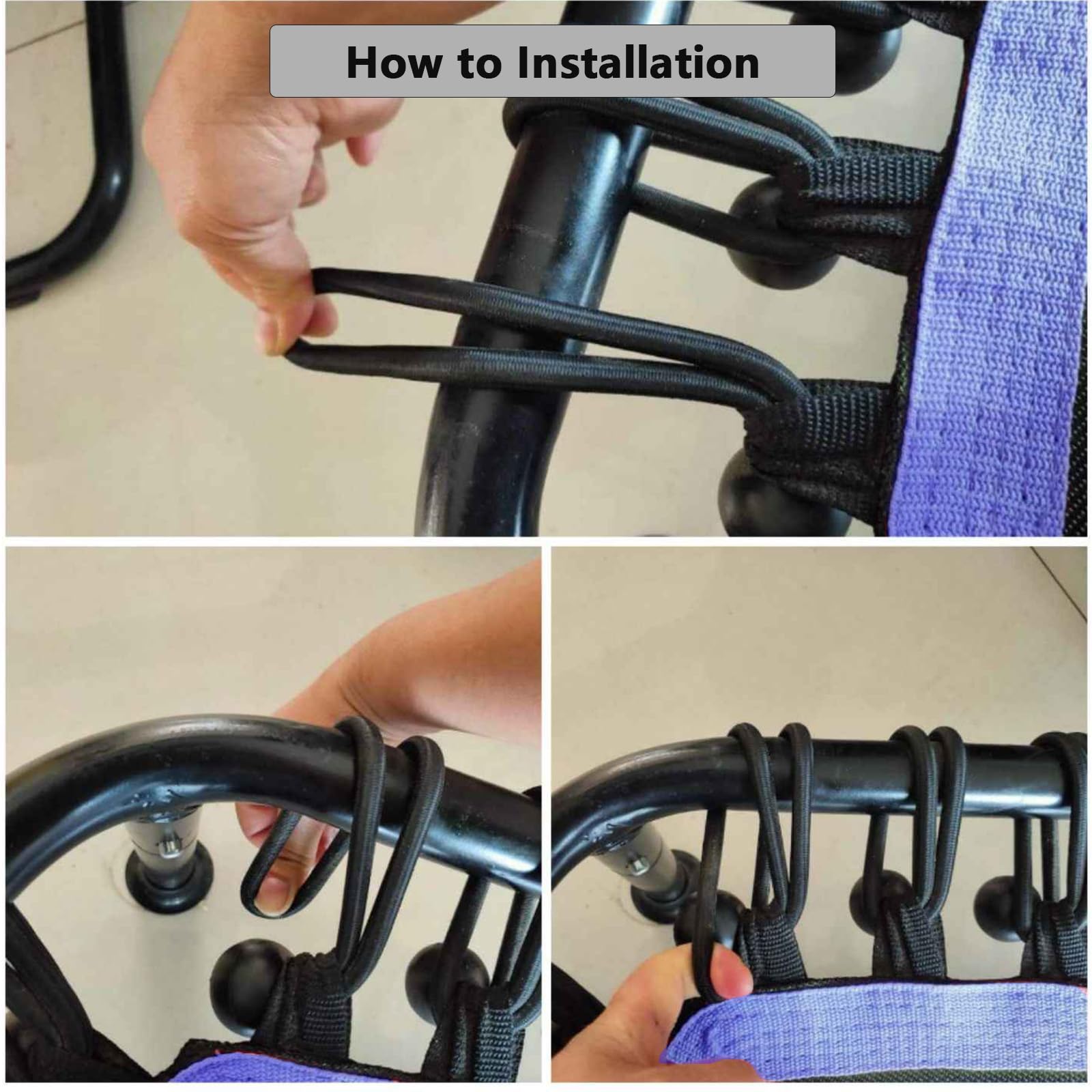 How to Installation