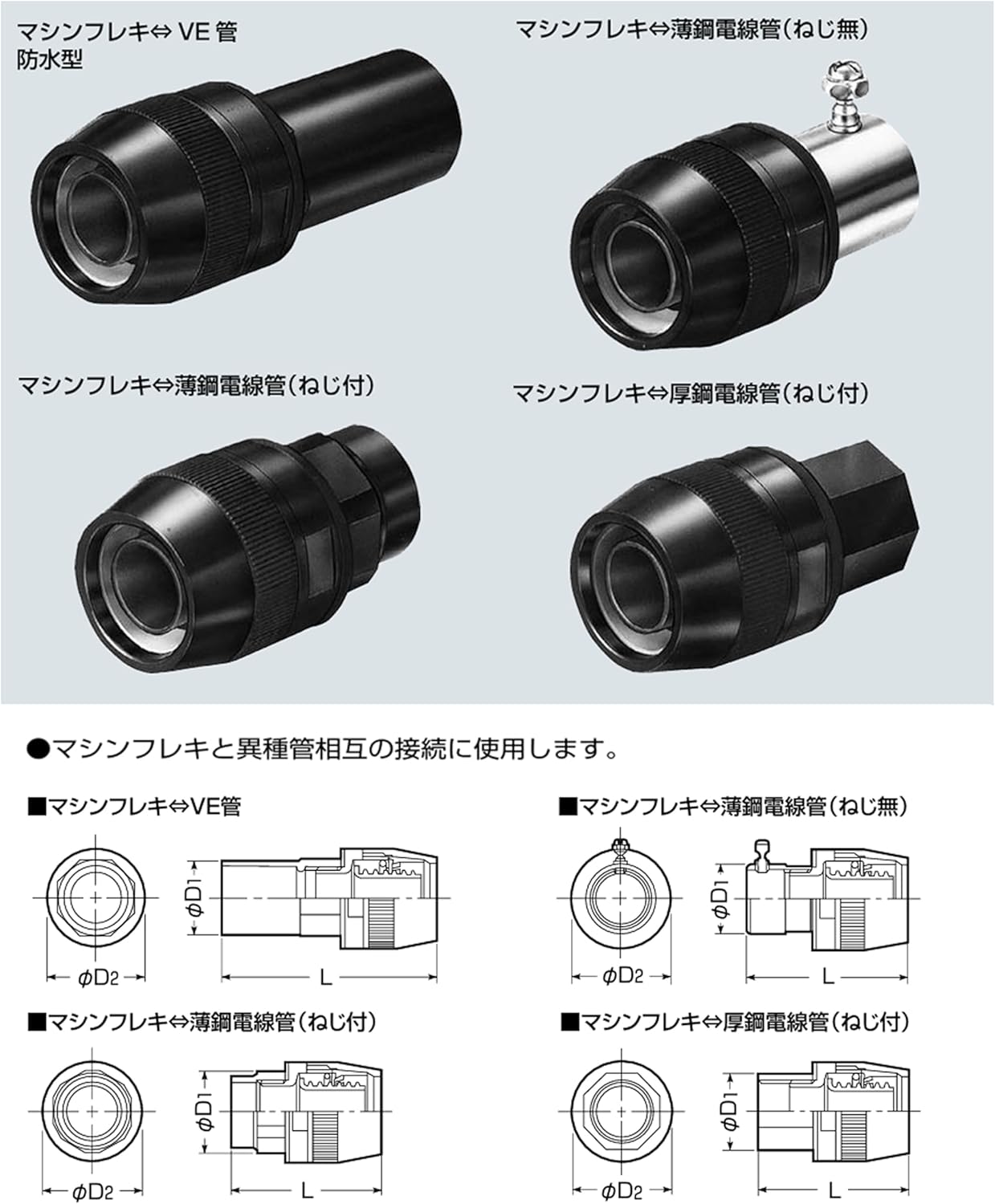 マシンフレキ⇔ VE 管
防水型

マシンフレキ⇔薄鋼電線管（ねじ無）

マシンフレキ⇔薄鋼電線管（ねじ付）

マシンフレキ⇔厚鋼電線管（ねじ付）

●マシンフレキと異種管相互の接続に使用します。

■マシンフレキ⇔VE管

$\phi D_1$

$\phi D_2$

L

■マシンフレキ⇔薄鋼電線管（ねじ無）

$\phi D_1$

$\phi D_2$

L

■マシンフレキ⇔薄鋼電線管（ねじ付）

$\phi D_1$

$\phi D_2$

L

■マシンフレキ⇔厚鋼電線管（ねじ付）

$\phi D_1$

$\phi D_2$

L