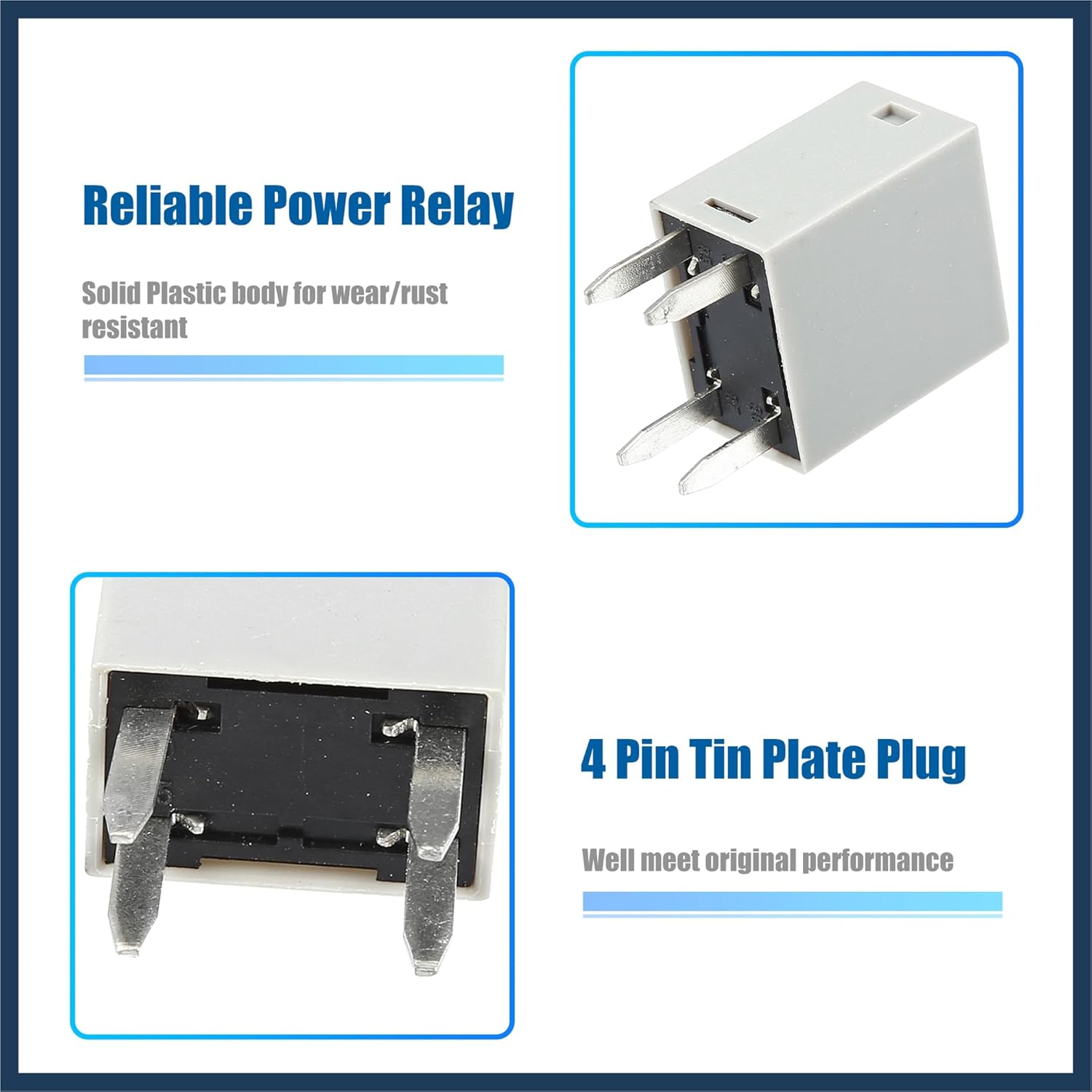 Reliable Power Relay

Solid Plastic body for wear/rust resistant

4 Pin Tin Plate Plug

Well meet original performance