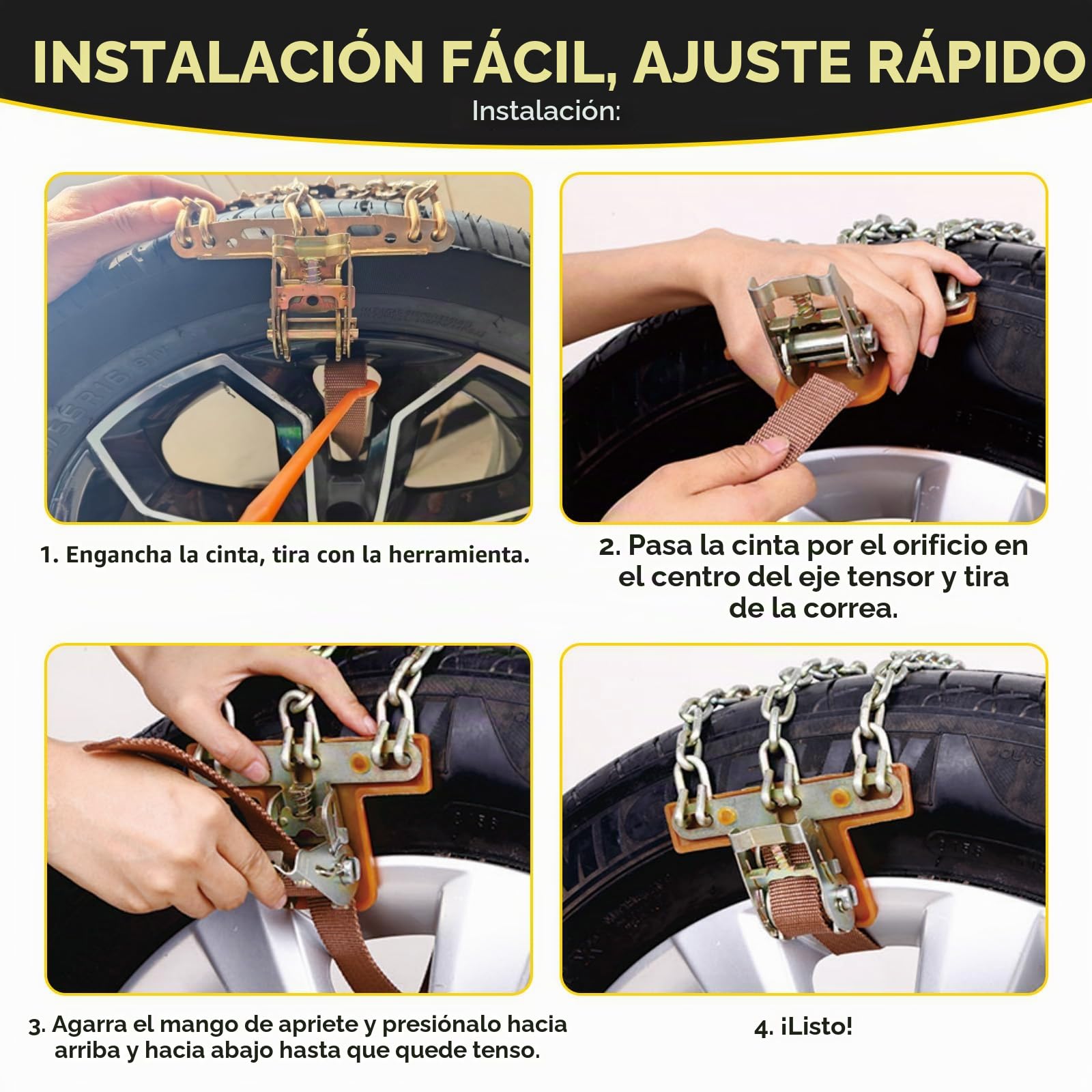 INSTALACIÓN FÁCIL, AJUSTE RÁPIDO
Instalación:

1. Engancha la cinta, tira con la herramienta.

2. Pasa la cinta por el orificio en el centro del eje tensor y tira de la correa.

3. Agarra el mango de apriete y presiónalo hacia arriba y hacia abajo hasta que quede tenso.

4. ¡Listo!