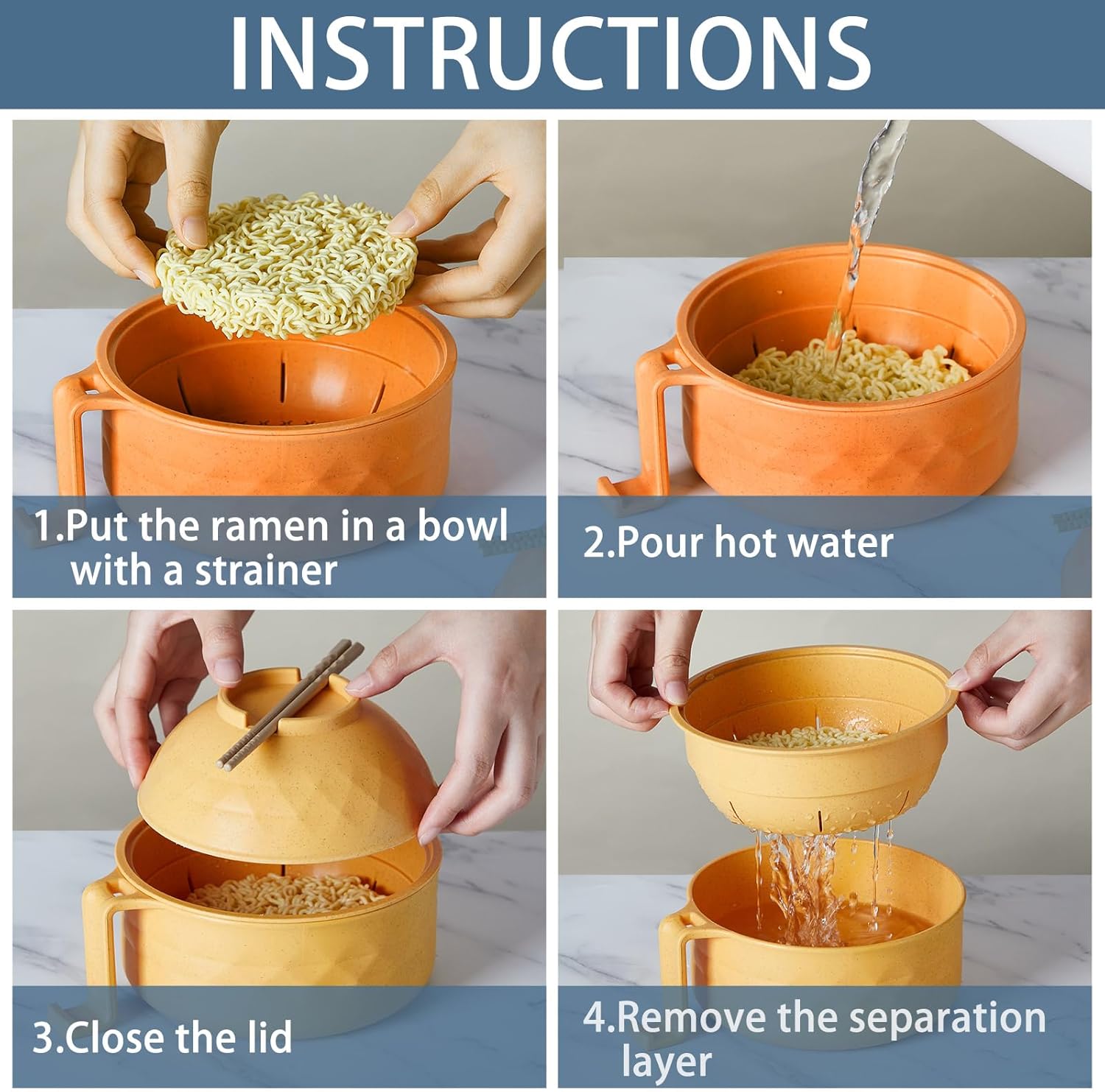 INSTRUCTIONS

1.Put the ramen in a bowl with a strainer

2.Pour hot water

3.Close the lid

4.Remove the separation layer