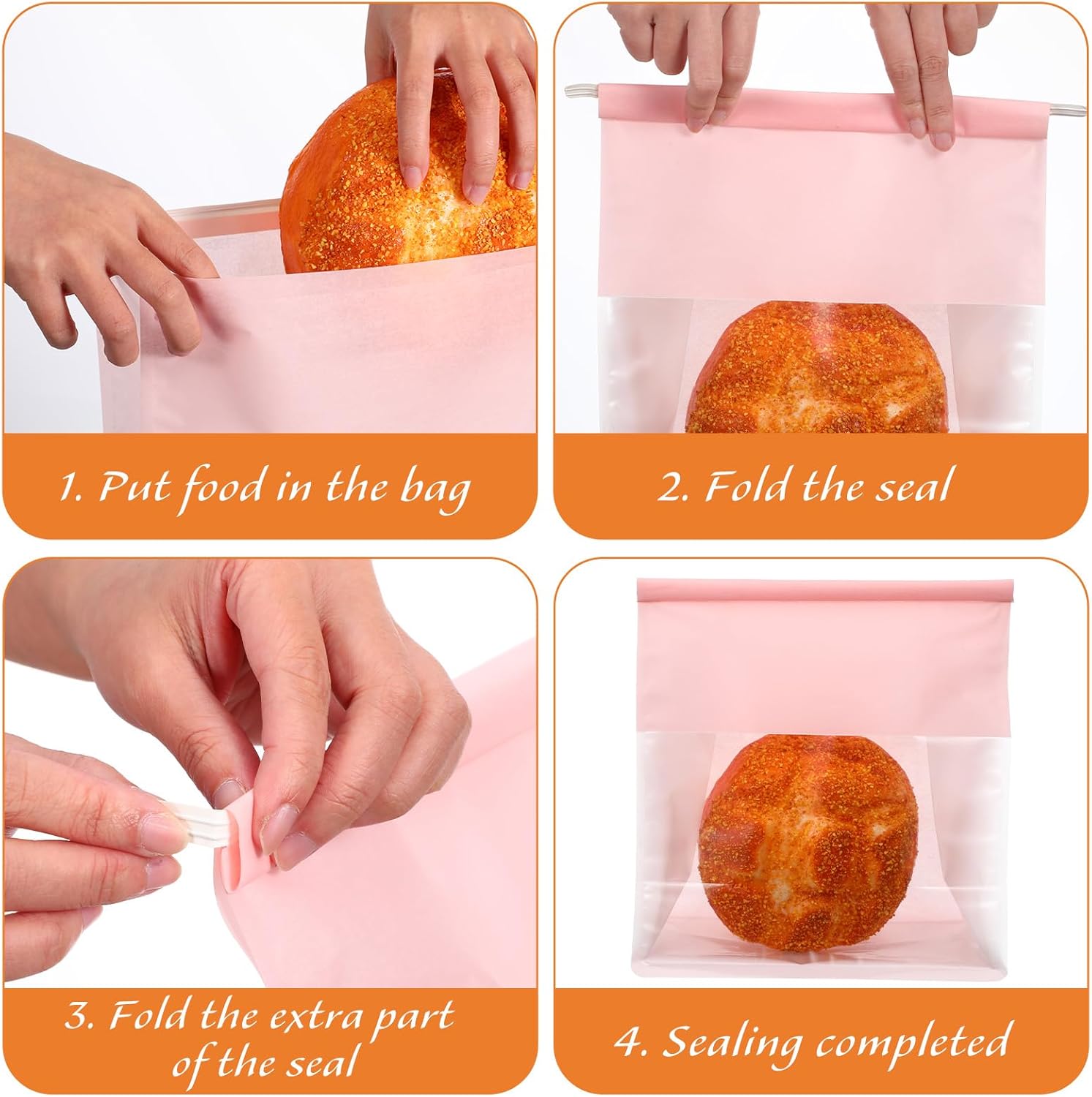 1. Put food in the bag

2. Fold the seal

3. Fold the extra part of the seal

4. Sealing completed