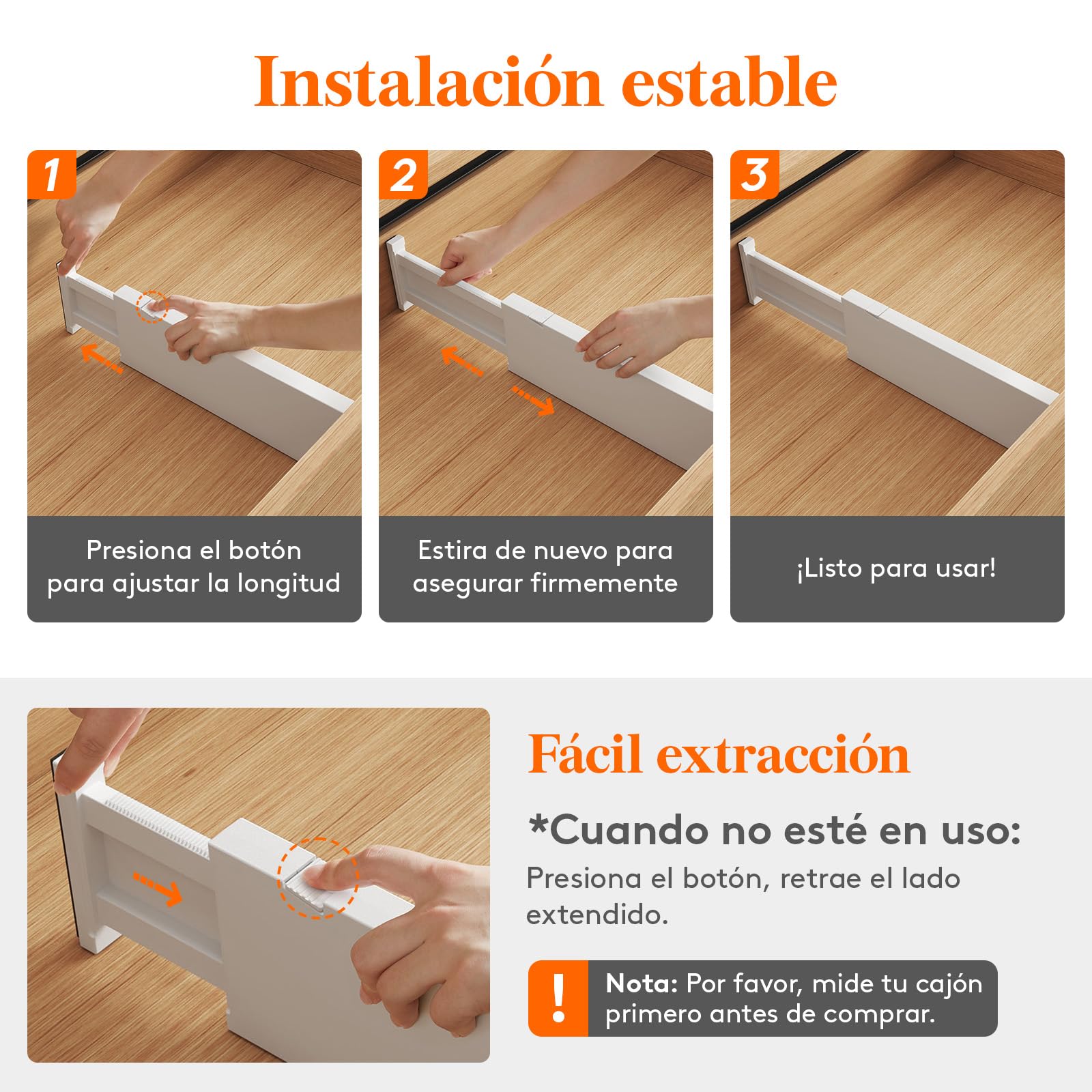 Instalación estable

1

Presiona el botón para ajustar la longitud

2

Estira de nuevo para asegurar firmemente

3

¡Listo para usar!

Fácil extracción

*Cuando no esté en uso:

Presiona el botón, retrae el lado extendido.

!

Nota: Por favor, mide tu cajón primero antes de comprar.