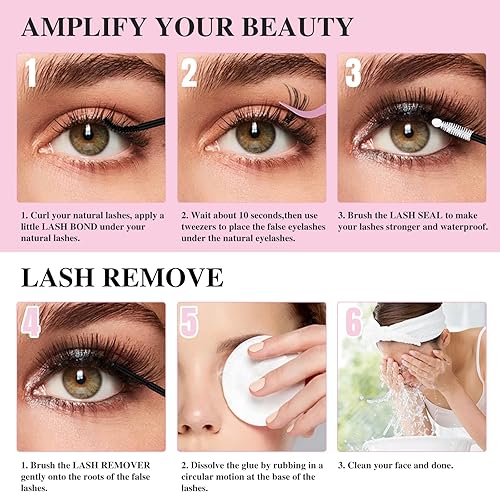 AMPLIFY YOUR BEAUTY

1

2

3

1. Curl your natural lashes, apply a little LASH BOND under your natural lashes.

2. Wait about 10 seconds,then use tweezers to place the false eyelashes under the natural eyelashes.

3. Brush the LASH SEAL to make your lashes stronger and waterproof.

LASH REMOVE

4

5

6

1. Brush the LASH REMOVER gently onto the roots of the false lashes.

2. Dissolve the glue by rubbing in a circular motion at the base of the lashes.

3. Clean your face and done.