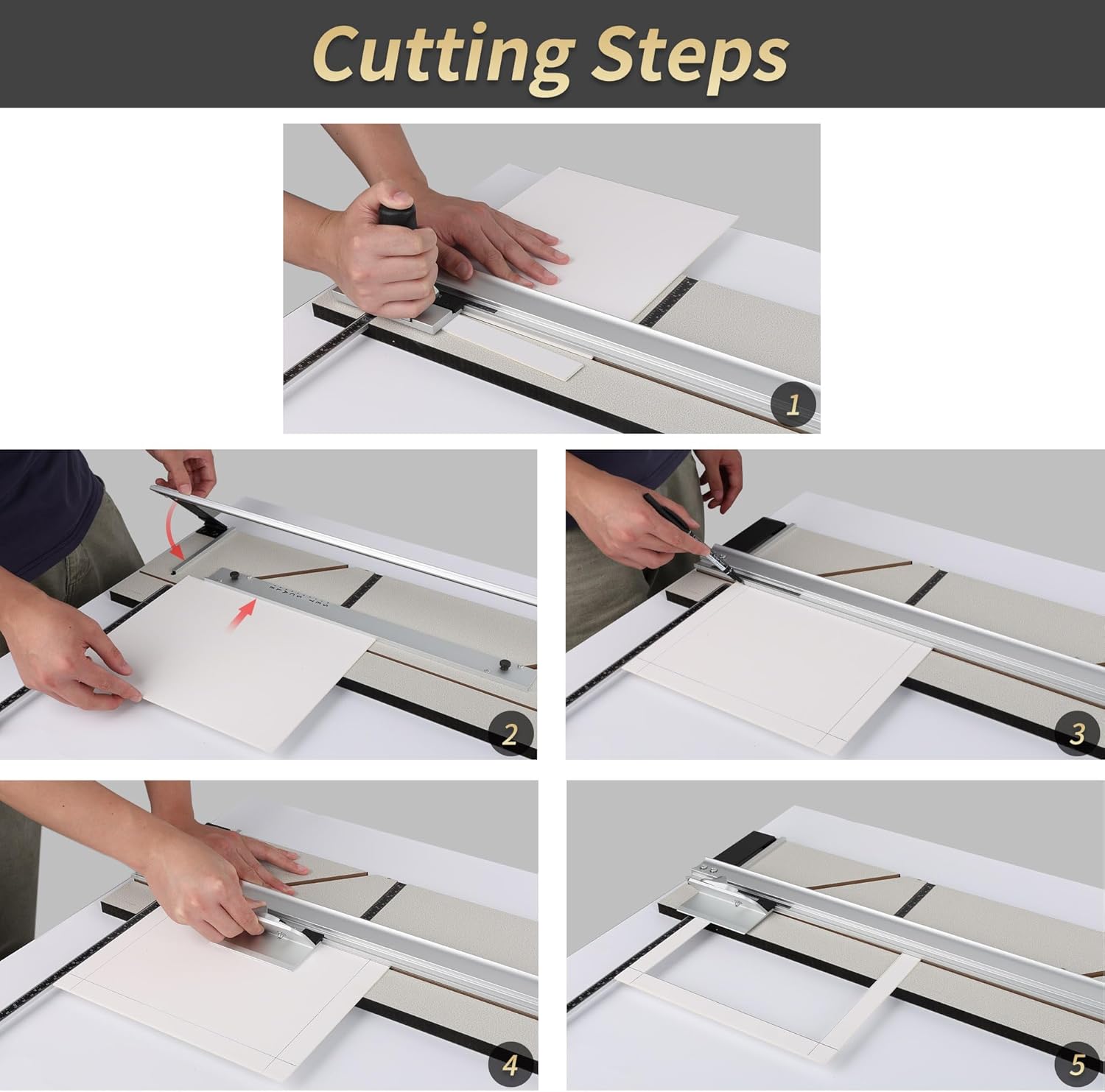 Cutting Steps

1

2

3

4

5