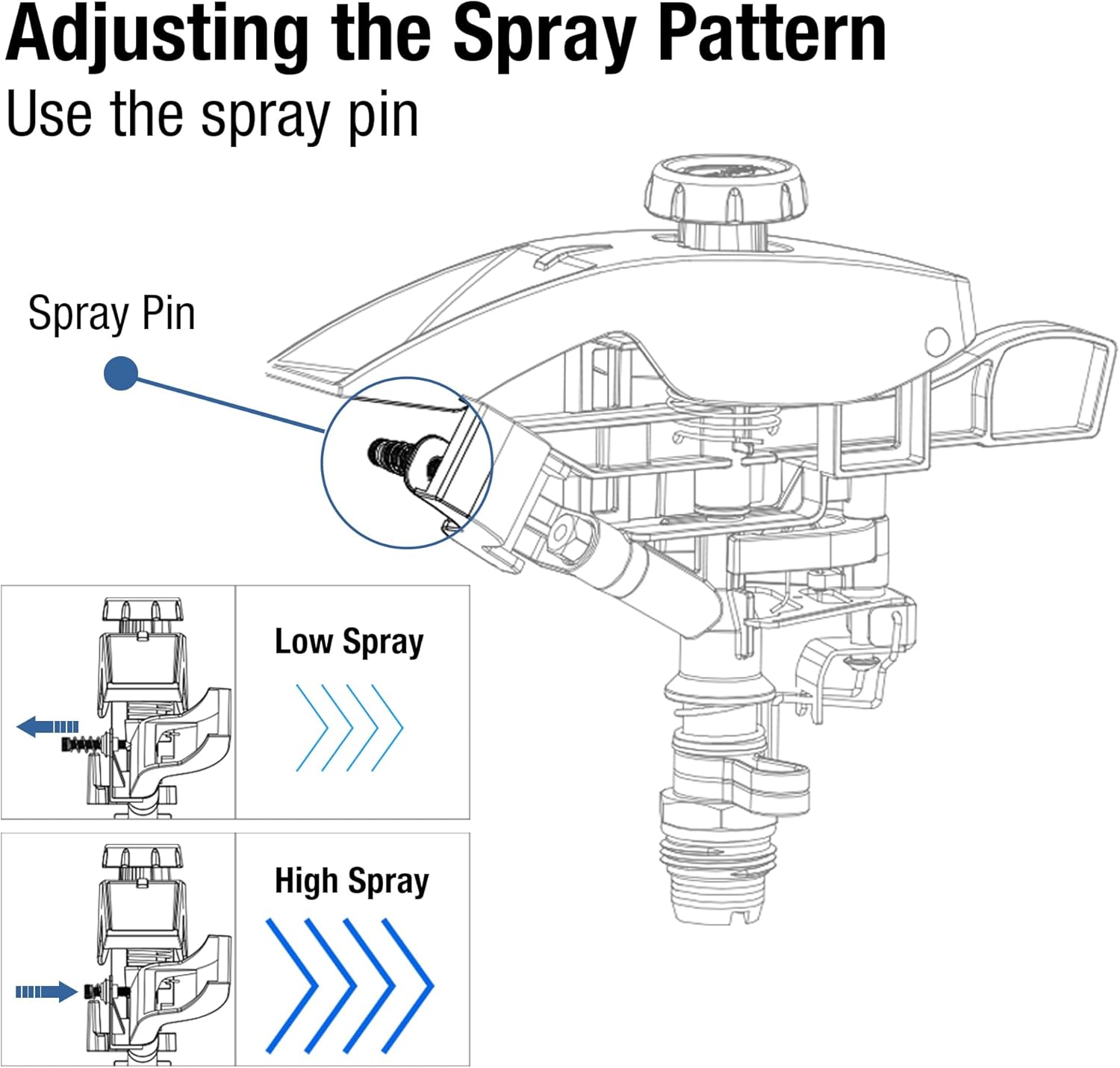 Adjusting the Spray Pattern
Use the spray pin

Spray Pin

Low Spray

High Spray