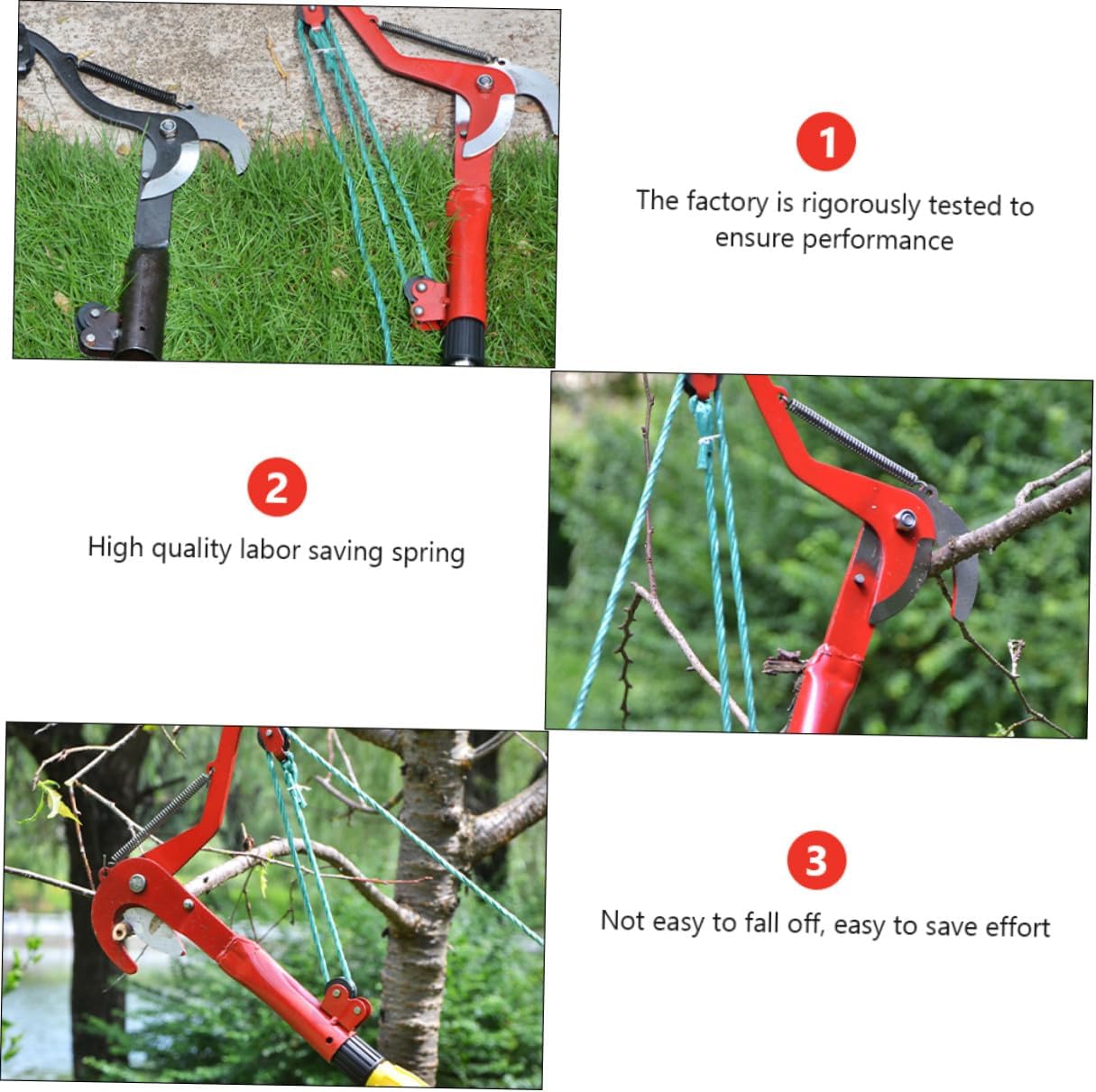 1

The factory is rigorously tested to ensure performance

2

High quality labor saving spring

3

Not easy to fall off, easy to save effort