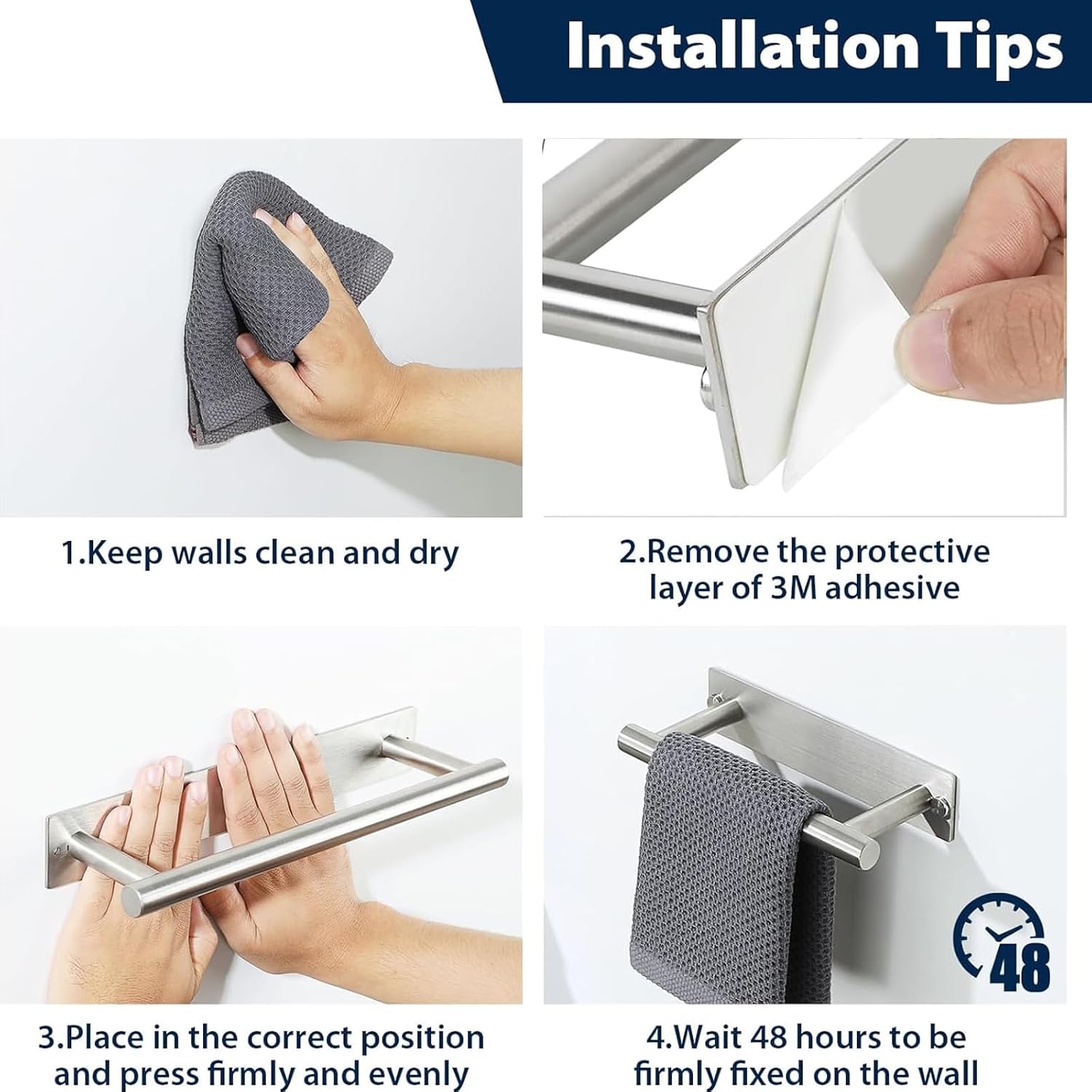 Installation Tips

1.Keep walls clean and dry

2.Remove the protective layer of 3M adhesive

3.Place in the correct position and press firmly and evenly

48

4.Wait 48 hours to be firmly fixed on the wall