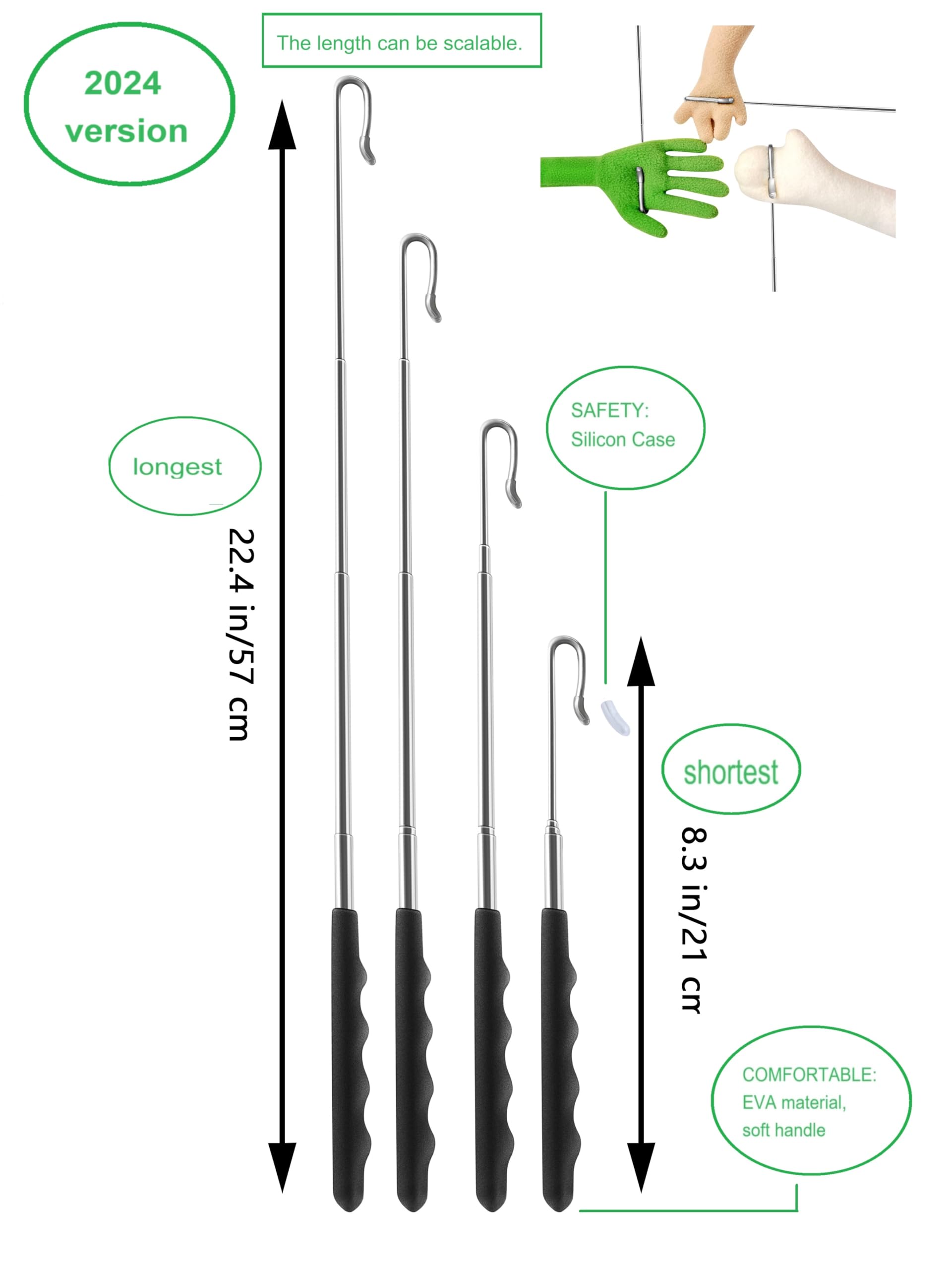 2024 version

The length can be scalable.

longest

22.4 in/57 cm

SAFETY:
Silicon Case

shortest

8.3 in/21 cm

COMFORTABLE:
EVA material,
soft handle