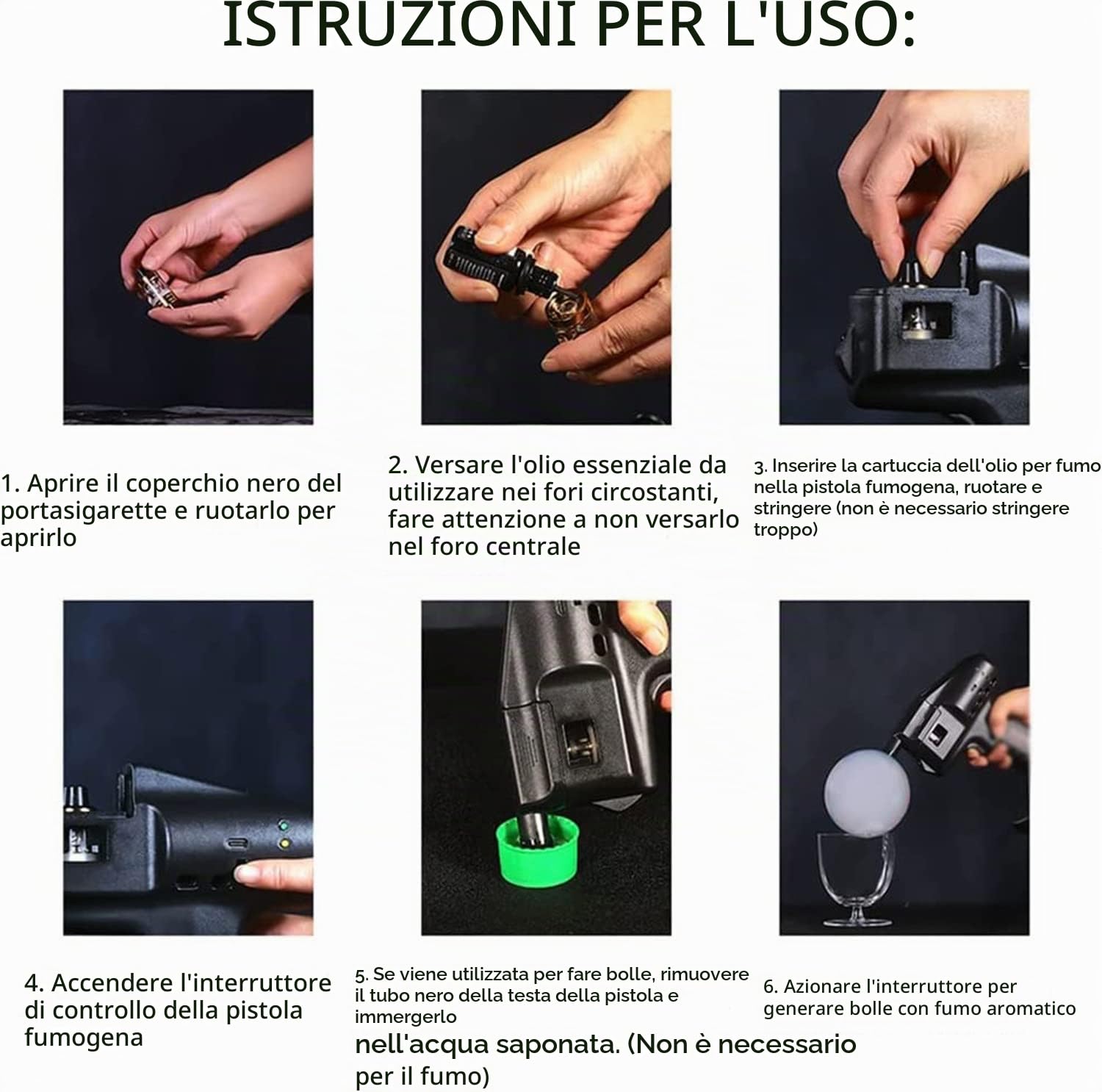 ISTRUZIONI PER L'USO:

1. Aprire il coperchio nero del portasigarette e ruotarlo per aprirlo

2. Versare l'olio essenziale da utilizzare nei fori circostanti, fare attenzione a non versarlo nel foro centrale

3. Inserire la cartuccia dell'olio per fumo nella pistola fumogena, ruotare e stringere (non è necessario stringere troppo)

4. Accendere l'interruttore di controllo della pistola fumogena

5. Se viene utilizzata per fare bolle, rimuovere il tubo nero della testa della pistola e immergerlo

nell'acqua saponata. (Non è necessario per il fumo)

6. Azionare l'interruttore per generare bolle con fumo aromatico