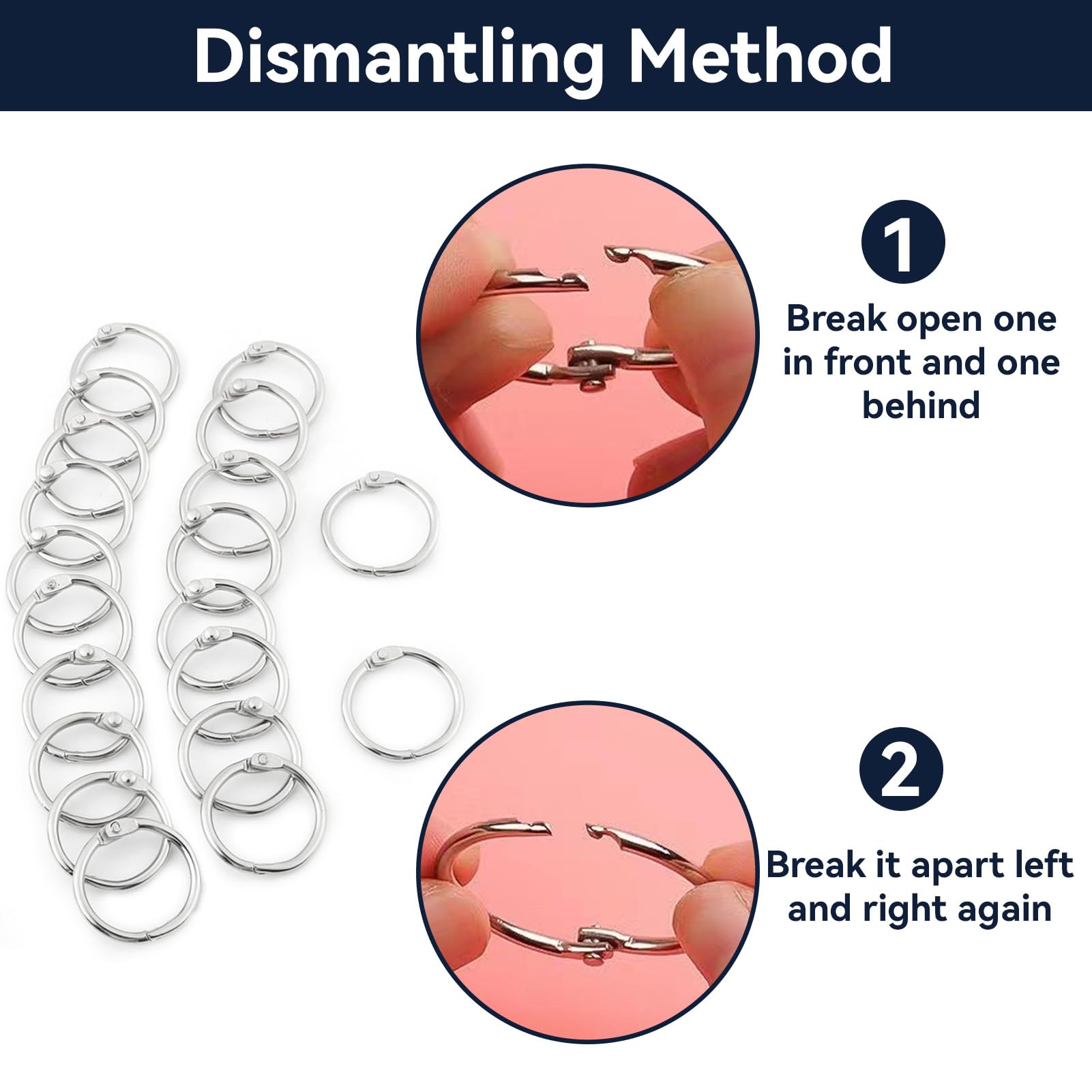 Dismantling Method

1
Break open one in front and one behind

2
Break it apart left and right again