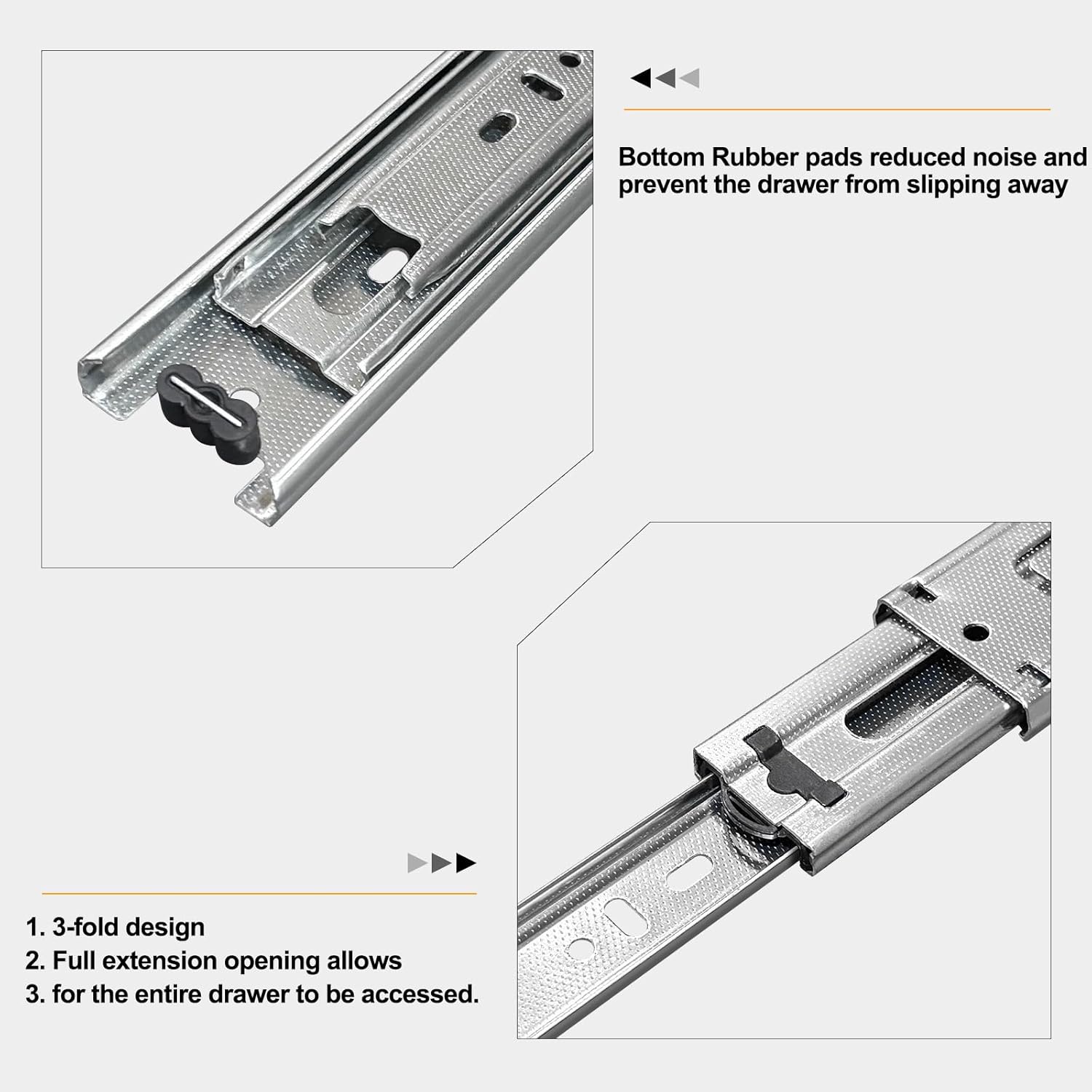 Bottom Rubber pads reduced noise and prevent the drawer from slipping away

1. 3-fold design
2. Full extension opening allows
3. for the entire drawer to be accessed.