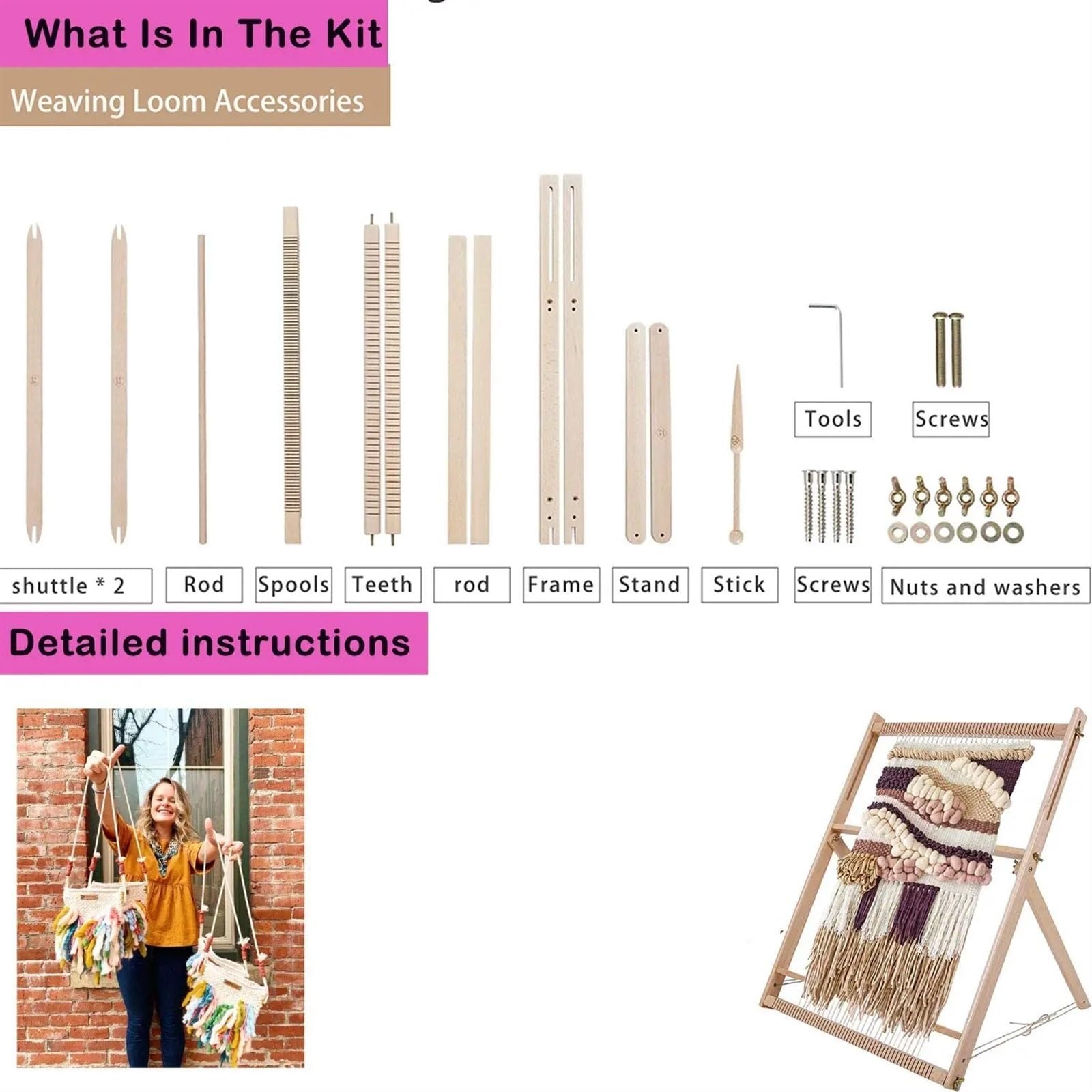 What Is In The Kit

Weaving Loom Accessories

Tools

Screws

shuttle * 2

Rod

Spools

Teeth

rod

Frame

Stand

Stick

Screws

Nuts and washers

Detailed instructions