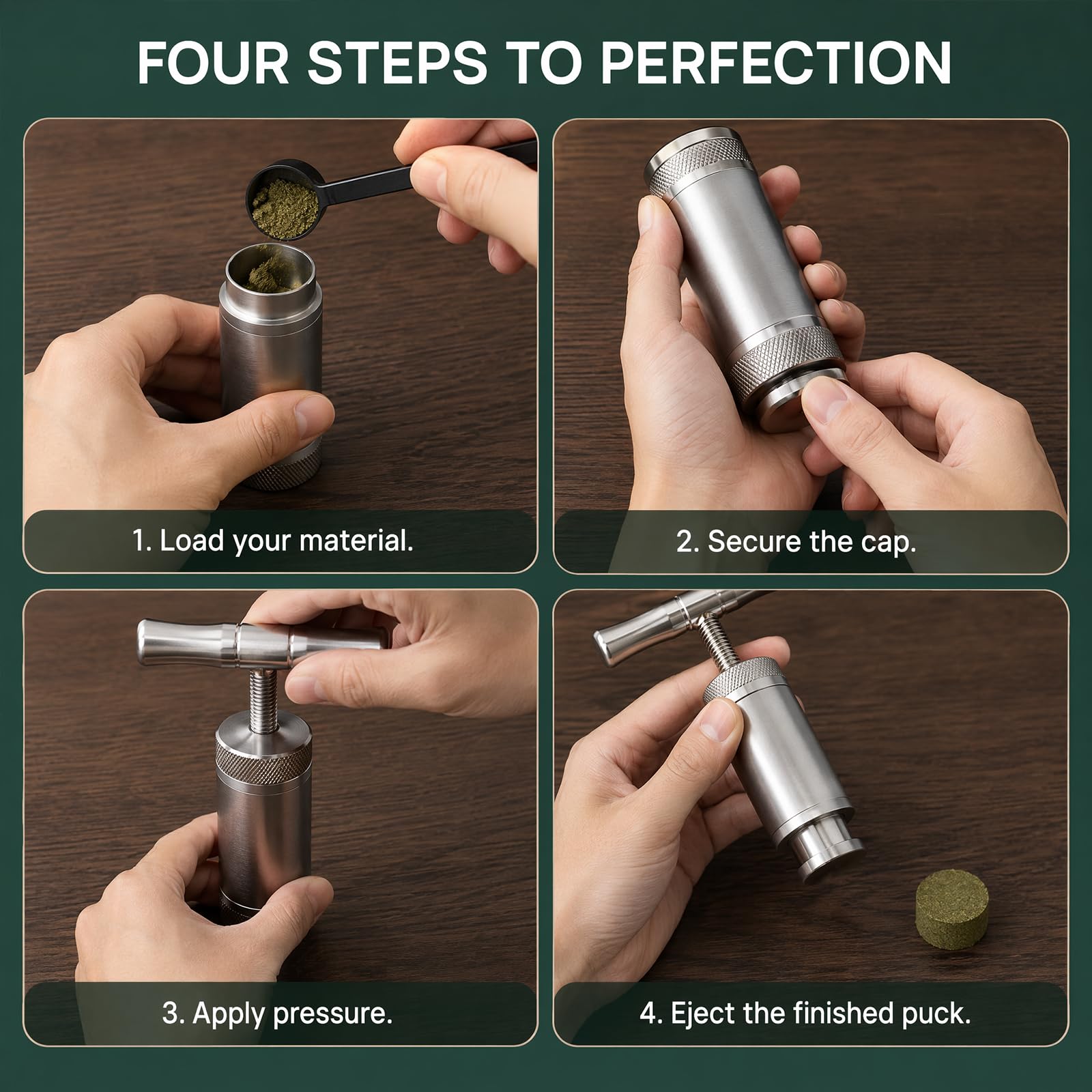 FOUR STEPS TO PERFECTION

1. Load your material.

2. Secure the cap.

3. Apply pressure.

4. Eject the finished puck.