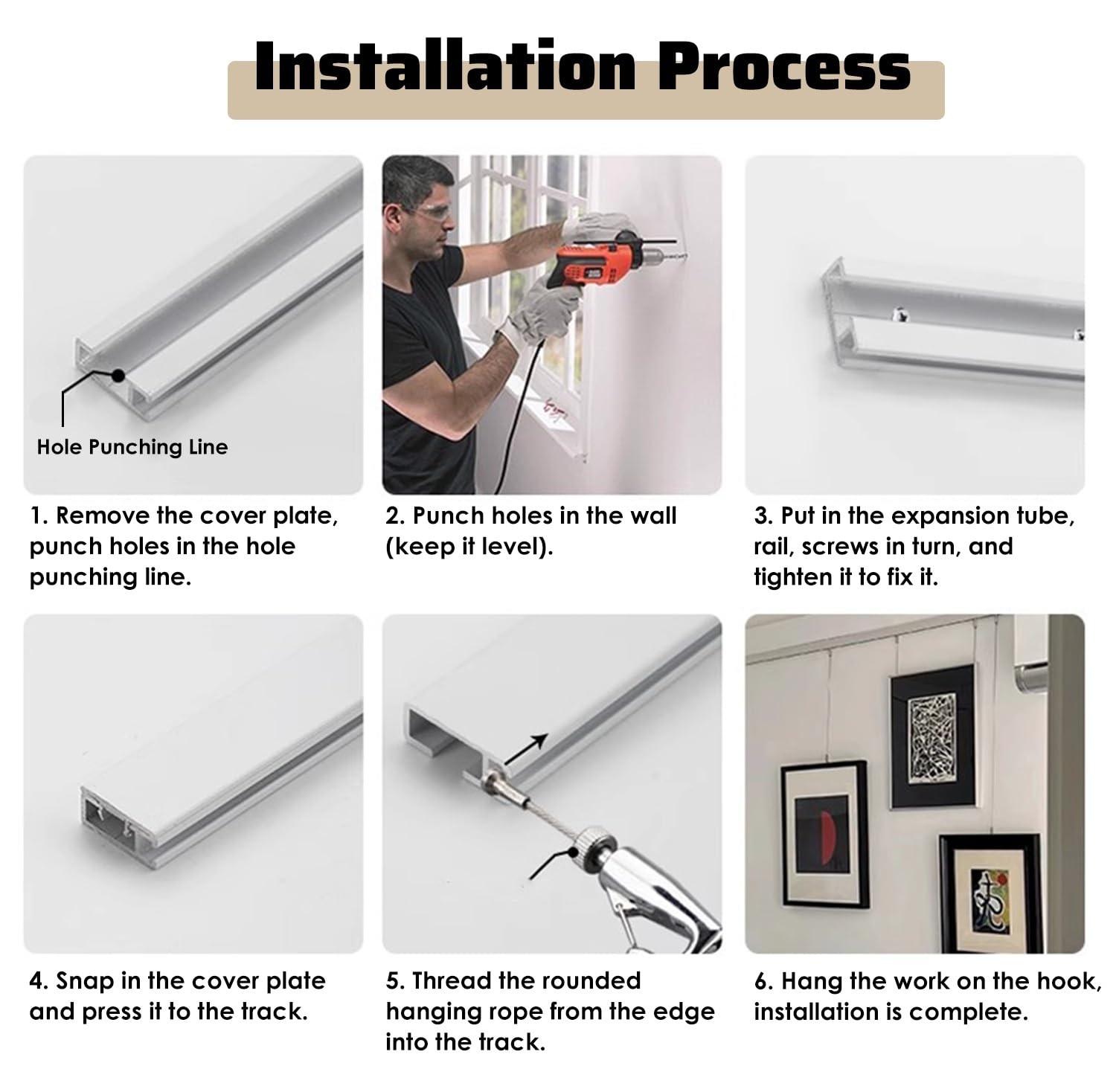 Installation Process

Hole Punching Line

1. Remove the cover plate, punch holes in the hole punching line.

2. Punch holes in the wall (keep it level).

3. Put in the expansion tube, rail, screws in turn, and tighten it to fix it.

4. Snap in the cover plate and press it to the track.

5. Thread the rounded hanging rope from the edge into the track.

6. Hang the work on the hook, installation is complete.