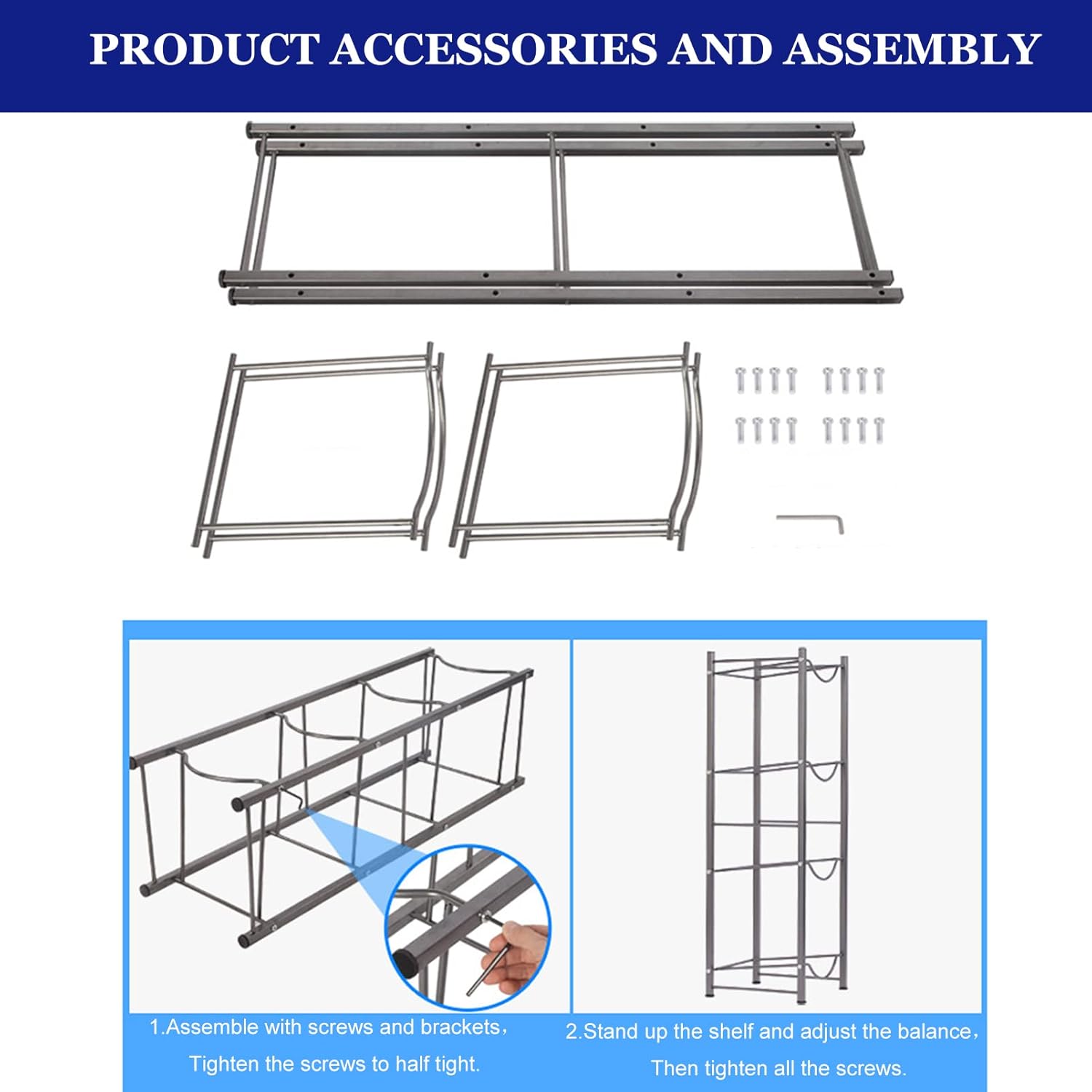 PRODUCT ACCESSORIES AND ASSEMBLY

1.Assemble with screws and brackets,
Tighten the screws to half tight.

2.Stand up the shelf and adjust the balance,
Then tighten all the screws.