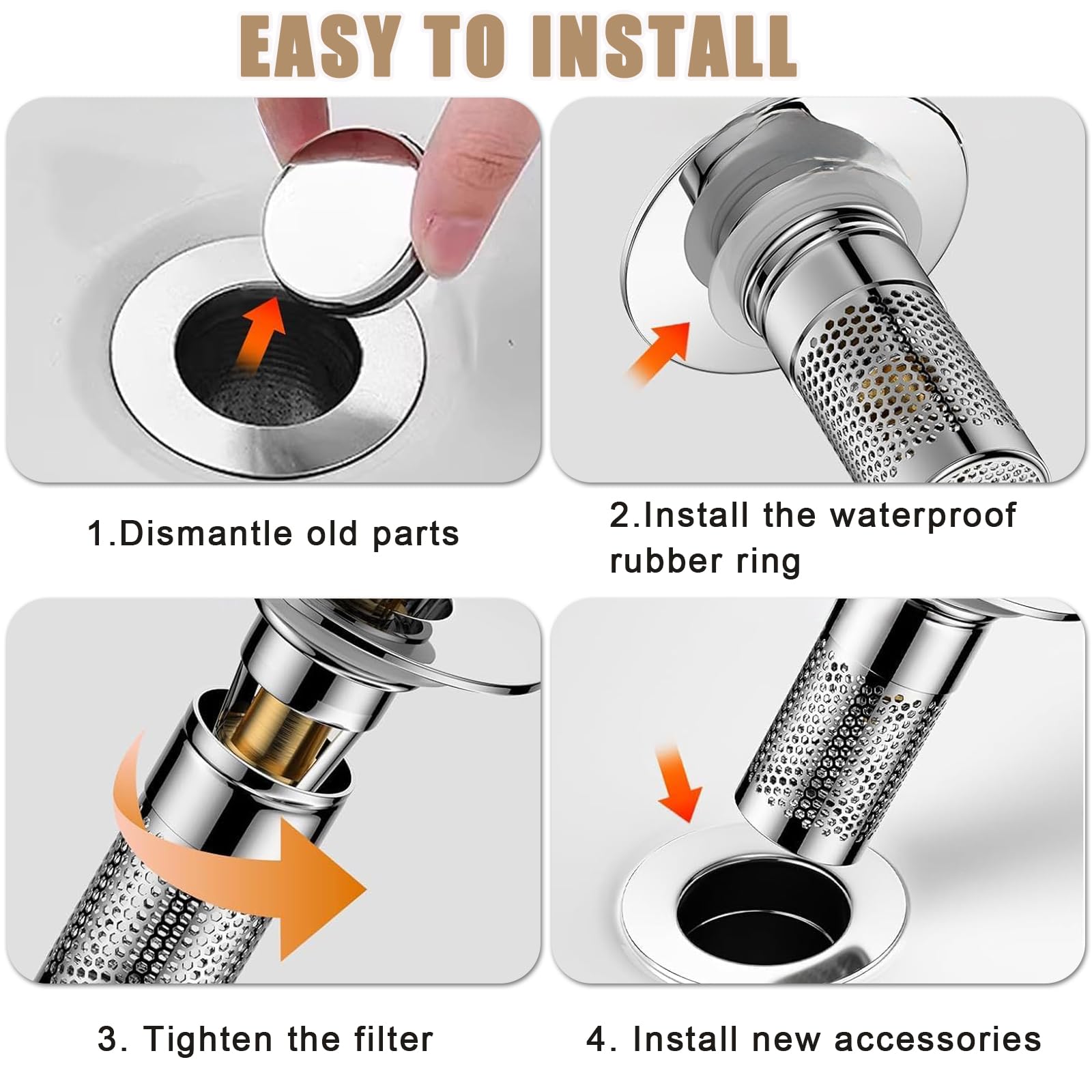 EASY TO INSTALL

1.Dismantle old parts

2.Install the waterproof rubber ring

3. Tighten the filter

4. Install new accessories