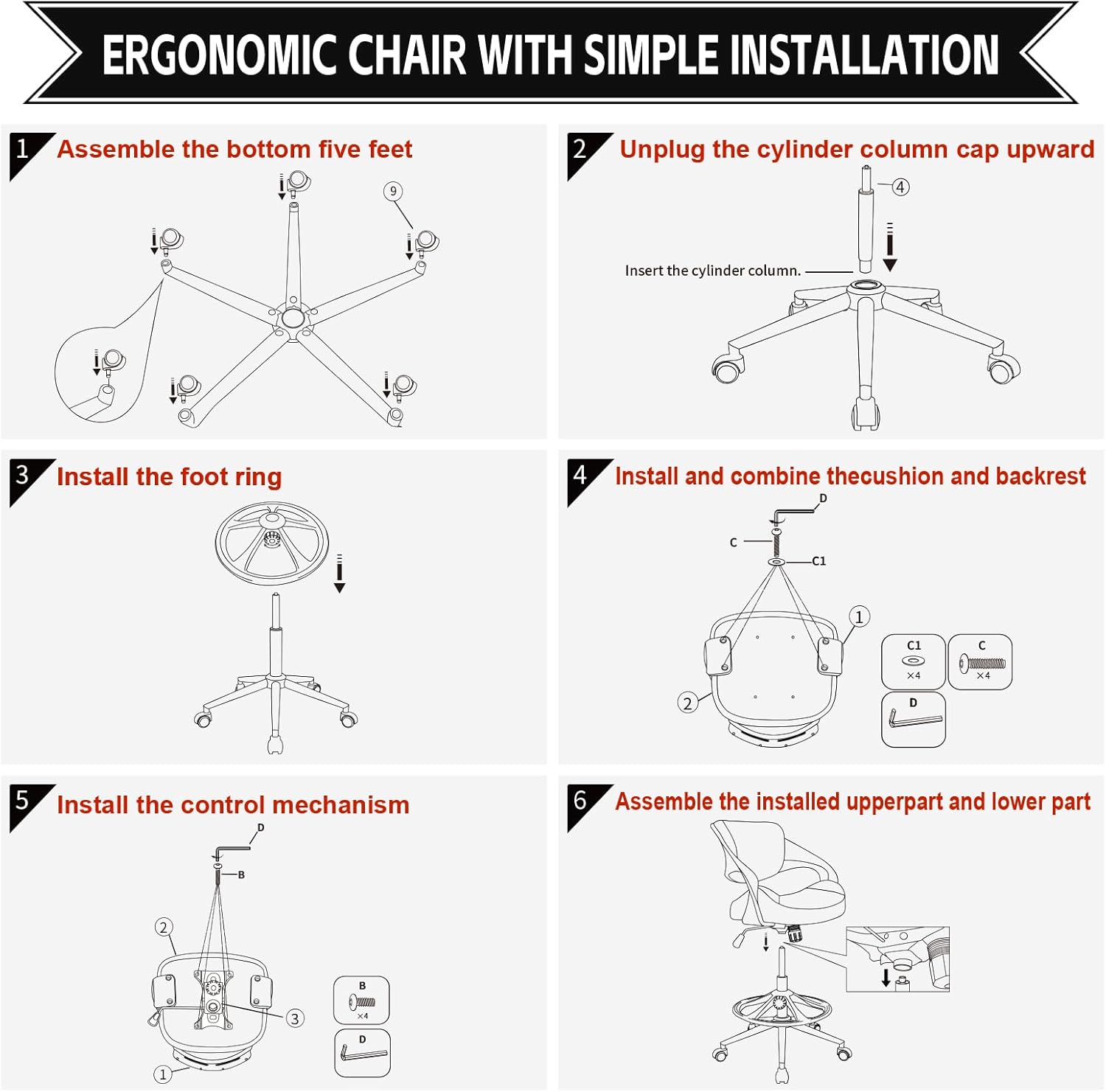 ERGONOMIC CHAIR WITH SIMPLE INSTALLATION

1 Assemble the bottom five feet

9

2 Unplug the cylinder column cap upward

4

Insert the cylinder column.

3 Install the foot ring

4 Install and combine thecushion and backrest

D

C

C1

1

2

C1 ×4

C ×4

D

5 Install the control mechanism

D

B

2

3

1

B ×4

D

6 Assemble the installed upperpart and lower part