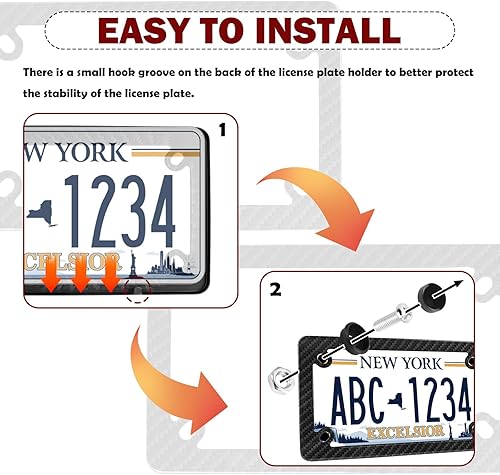 EASY TO INSTALL

There is a small hook groove on the back of the license plate holder to better protect the stability of the license plate.

1

W YORK

1234

CELSIOR

2

NEW YORK

ABC 1234

EXCELSIOR