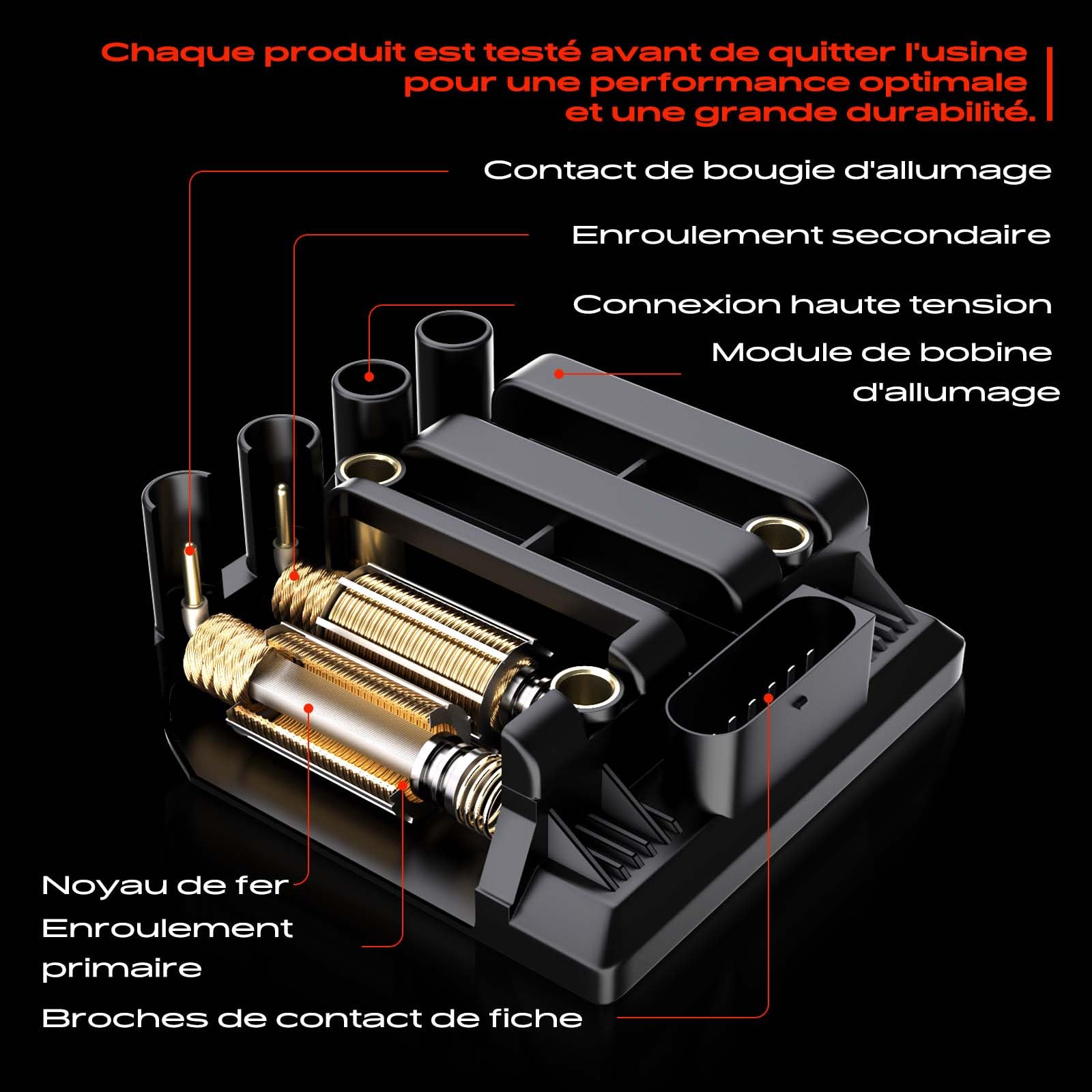 Chaque produit est testé avant de quitter l'usine pour une performance optimale et une grande durabilité.

Contact de bougie d'allumage

Enroulement secondaire

Connexion haute tension

Module de bobine d'allumage

Noyau de fer

Enroulement primaire

Broches de contact de fiche