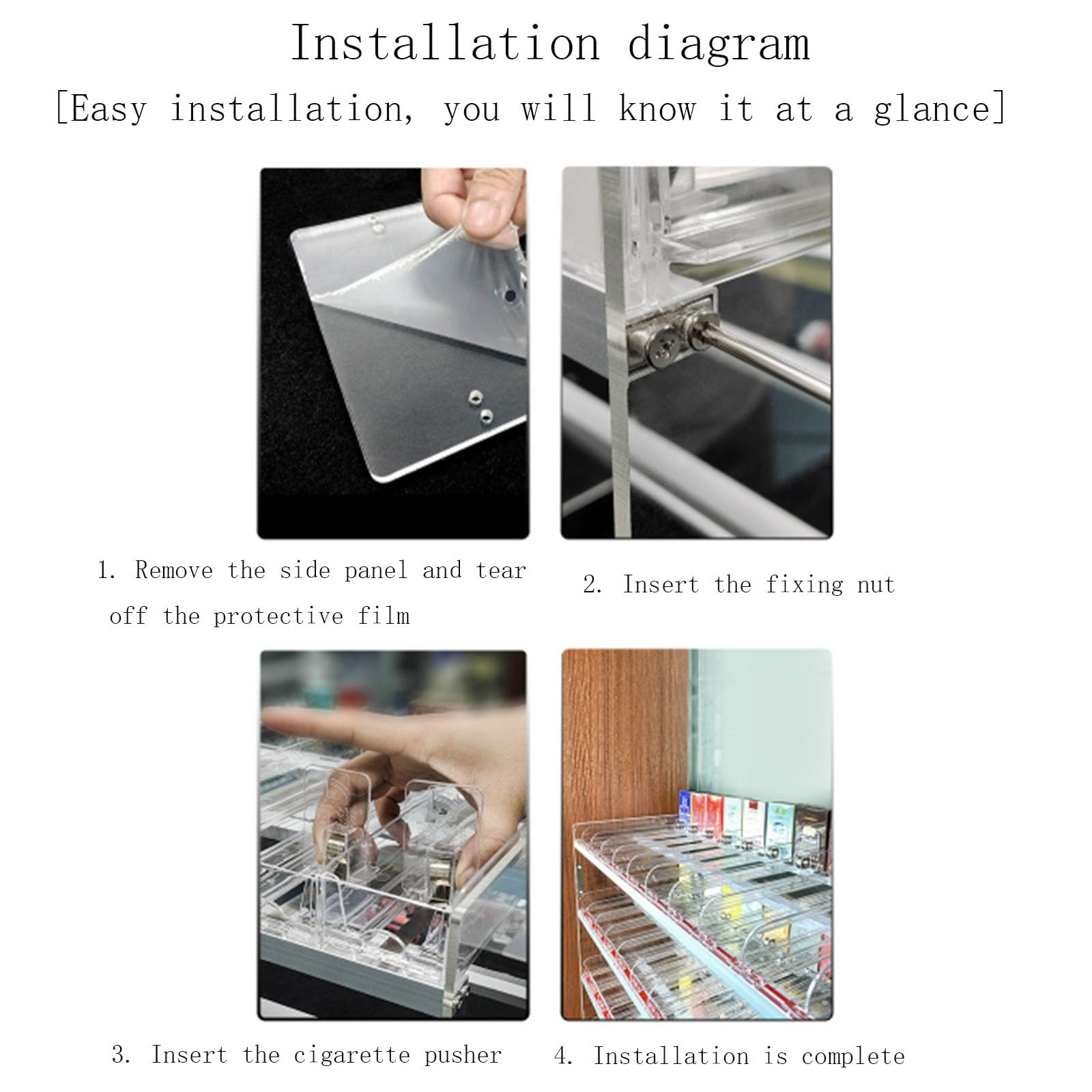 Installation diagram

[Easy installation, you will know it at a glance]

1. Remove the side panel and tear off the protective film

2. Insert the fixing nut

3. Insert the cigarette pusher

4. Installation is complete