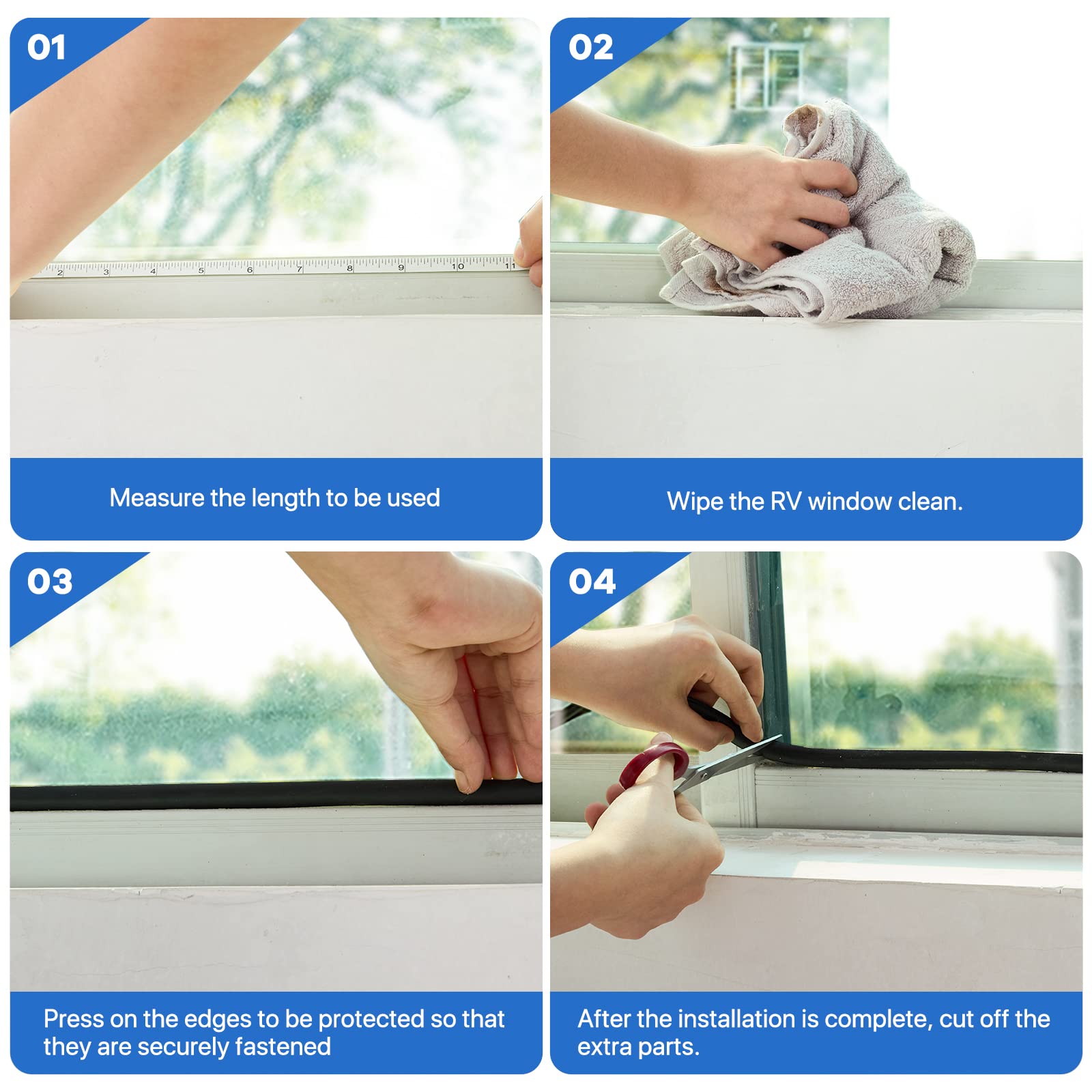 01

2 3 4 5 6 7 8 9 10 11

Measure the length to be used

02

Wipe the RV window clean.

03

Press on the edges to be protected so that they are securely fastened

04

After the installation is complete, cut off the extra parts.