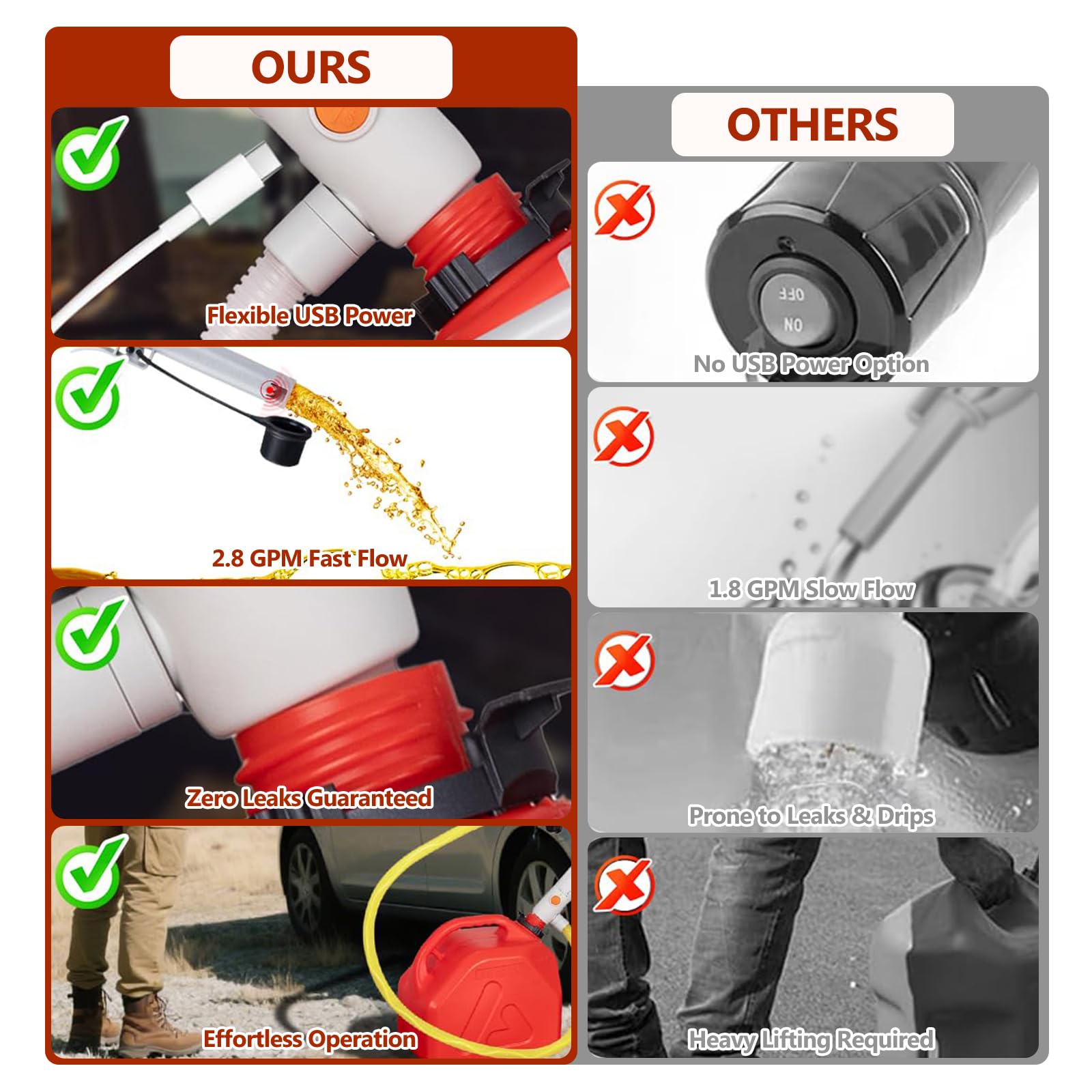 OURS

Flexible USB Power

2.8 GPM Fast Flow

Zero Leaks Guaranteed

Effortless Operation

OTHERS

OFF
ON

No USB Power Option

1.8 GPM Slow Flow

Prone to Leaks & Drips

Heavy Lifting Required