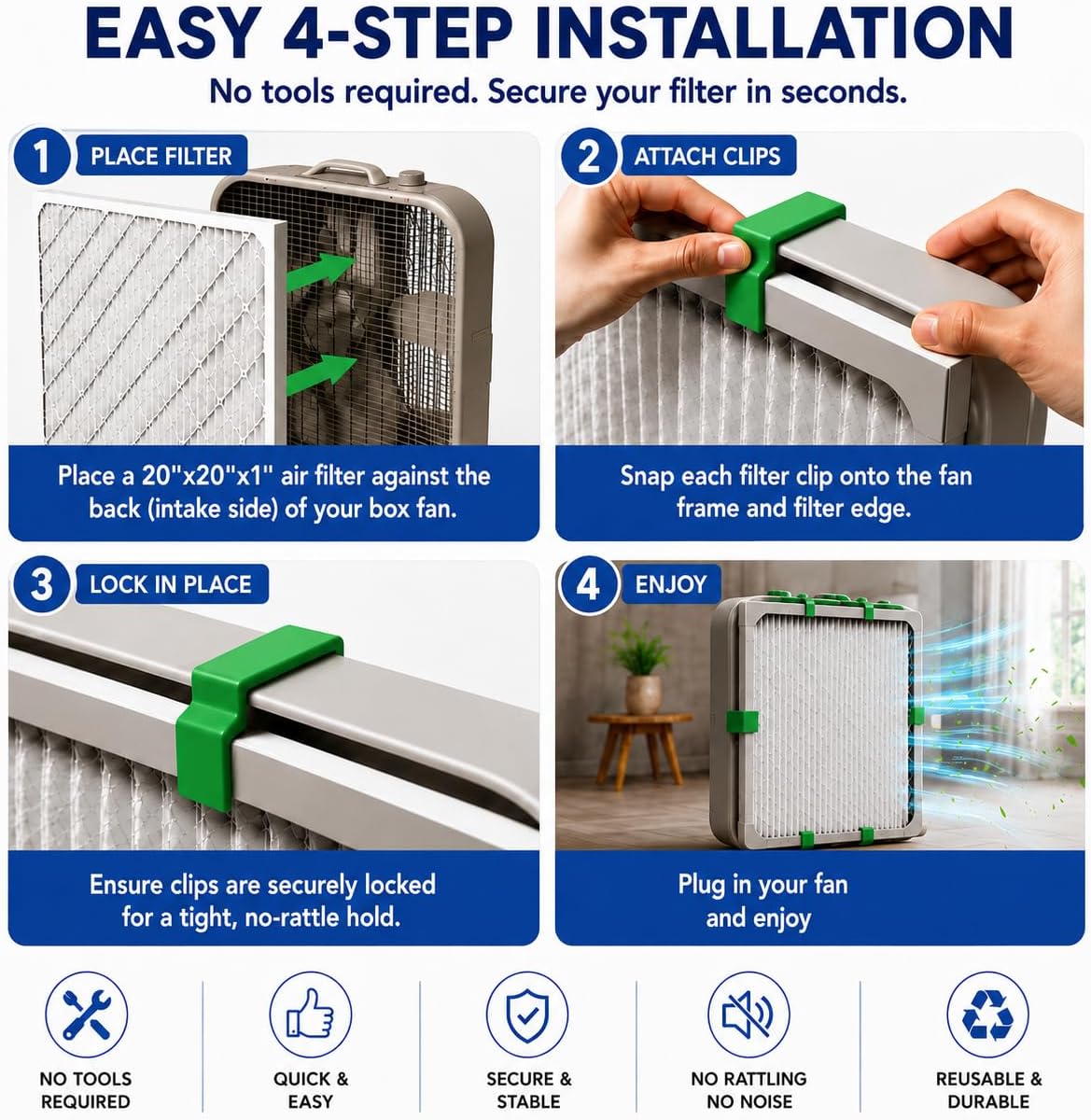 EASY 4-STEP INSTALLATION

No tools required. Secure your filter in seconds.

1 PLACE FILTER

Place a 20"x20"x1" air filter against the back (intake side) of your box fan.

2 ATTACH CLIPS

Snap each filter clip onto the fan frame and filter edge.

3 LOCK IN PLACE

Ensure clips are securely locked for a tight, no-rattle hold.

4 ENJOY

Plug in your fan and enjoy

NO TOOLS REQUIRED

QUICK & EASY

SECURE & STABLE

NO RATTLING NO NOISE

REUSABLE & DURABLE