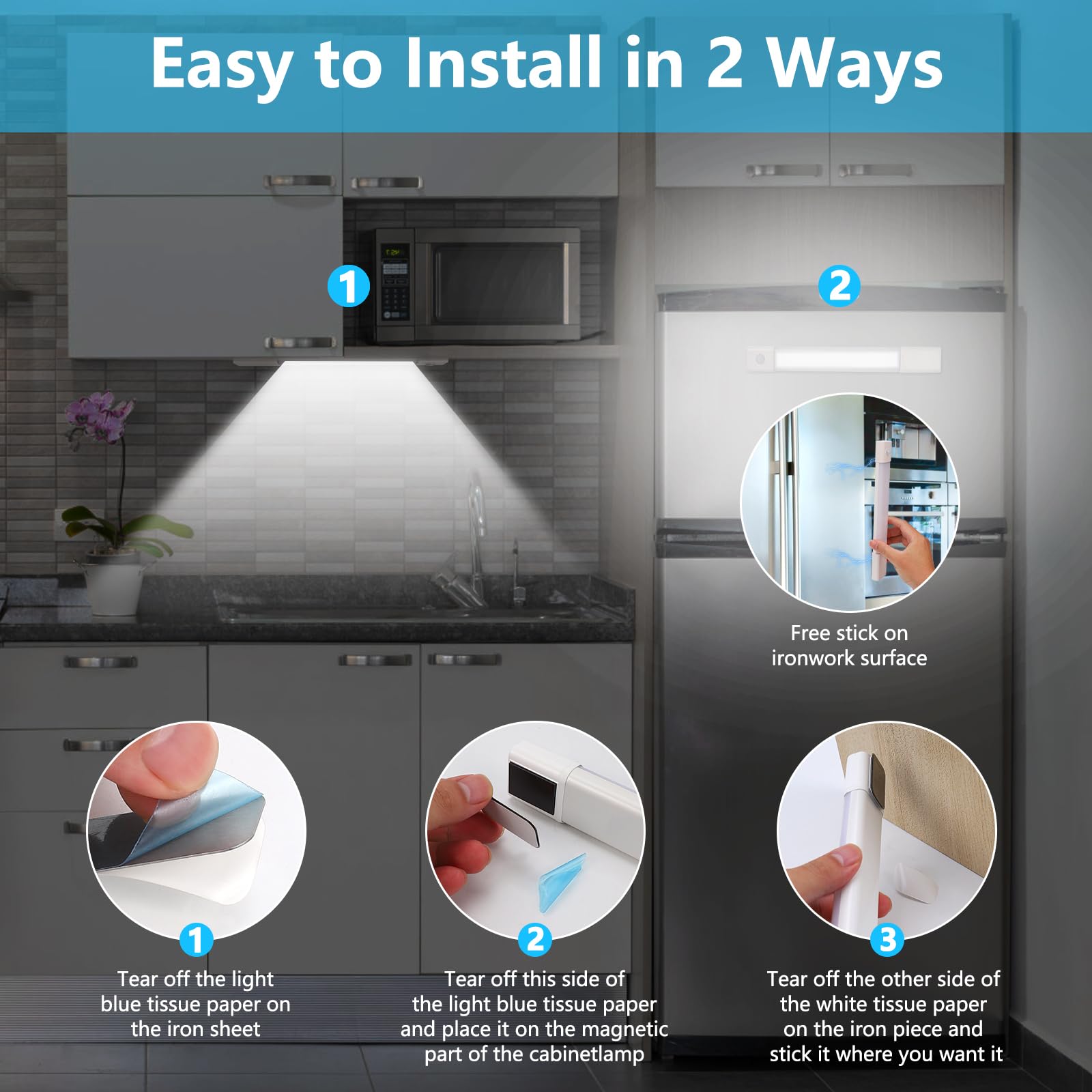 Easy to Install in 2 Ways

1

2

Free stick on ironwork surface

1
Tear off the light blue tissue paper on the iron sheet

2
Tear off this side of the light blue tissue paper and place it on the magnetic part of the cabinetlamp

3
Tear off the other side of the white tissue paper on the iron piece and stick it where you want it