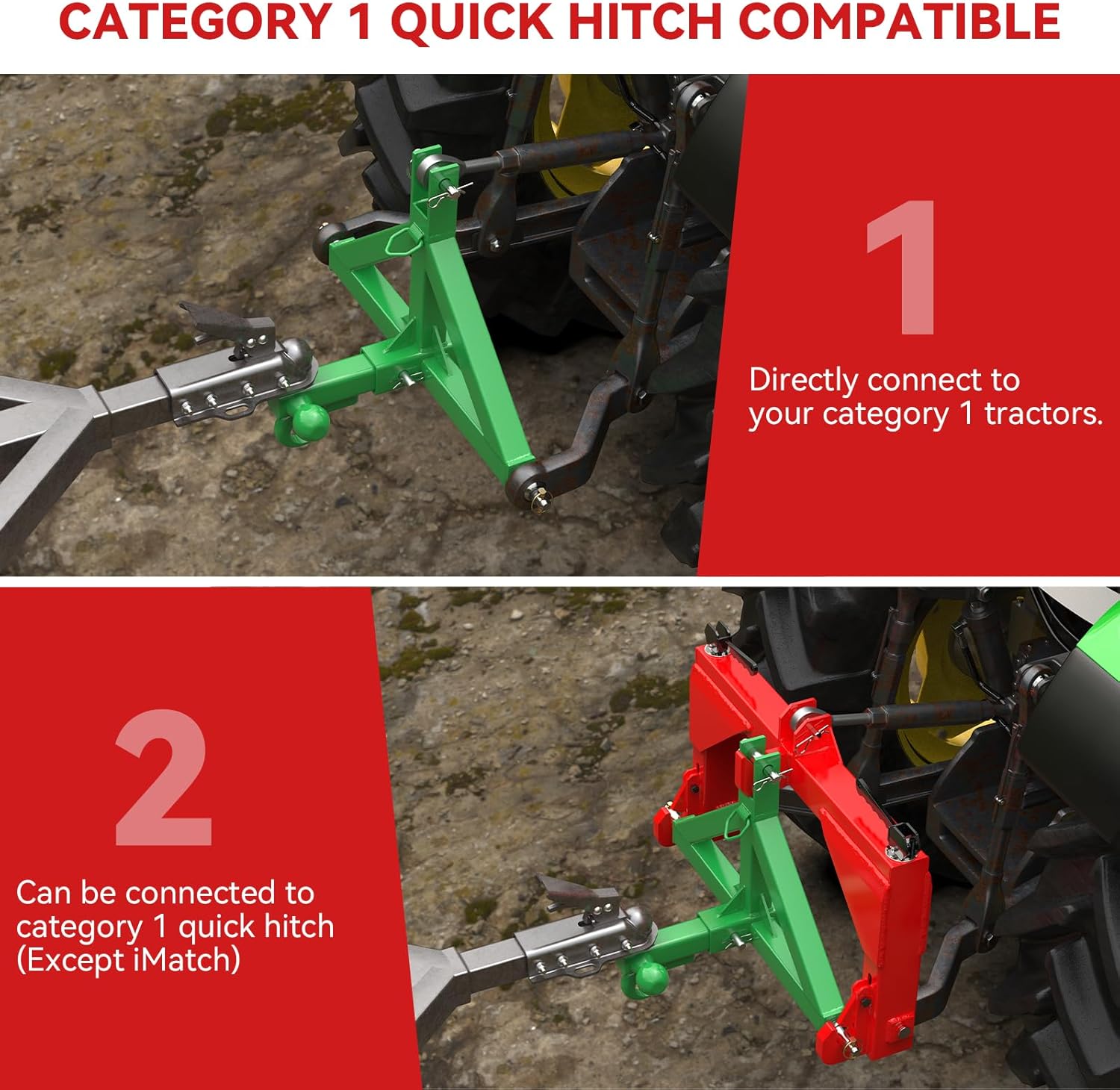 CATEGORY 1 QUICK HITCH COMPATIBLE

1

Directly connect to your category 1 tractors.

2

Can be connected to category 1 quick hitch (Except iMatch)