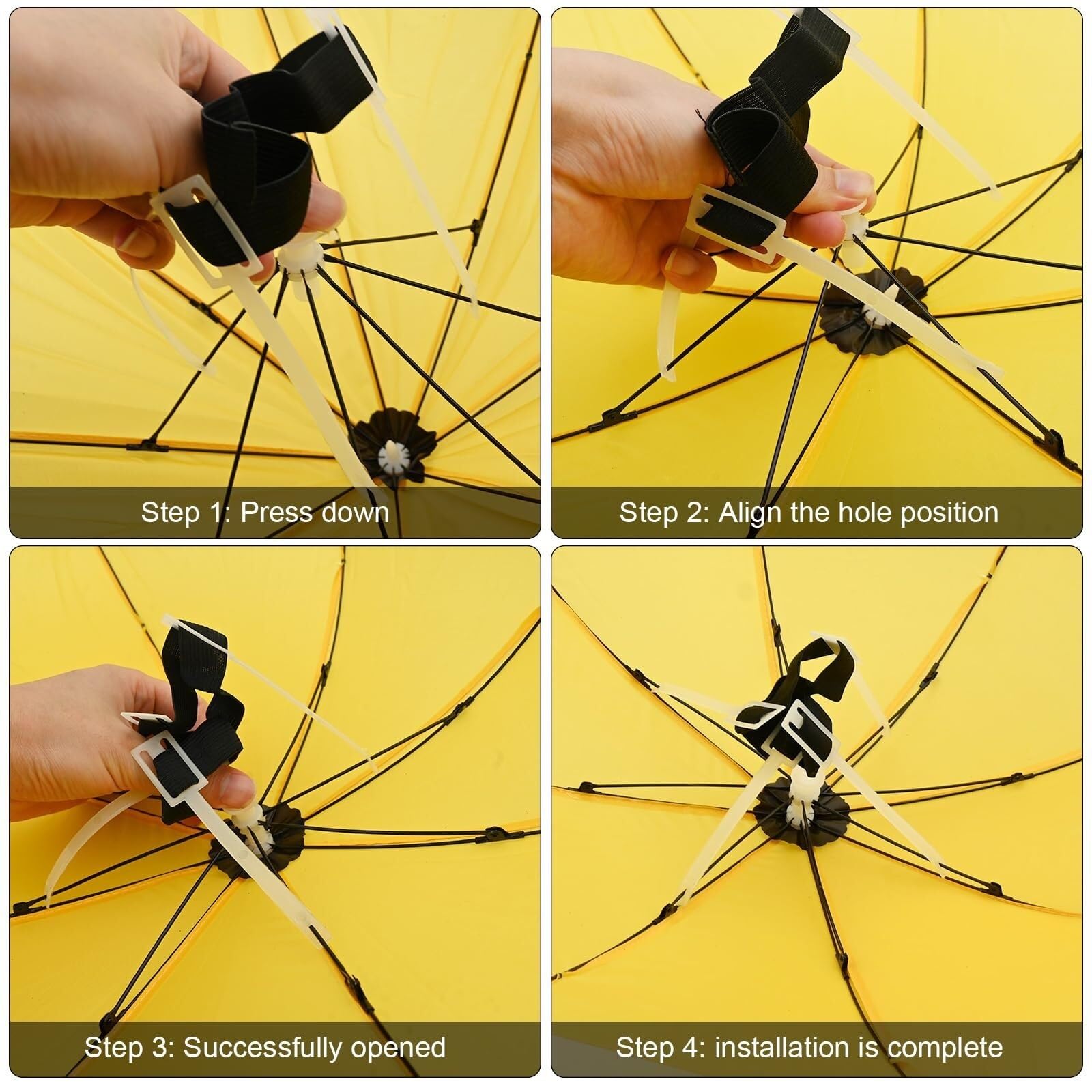 Step 1: Press down

Step 2: Align the hole position

Step 3: Successfully opened

Step 4: installation is complete