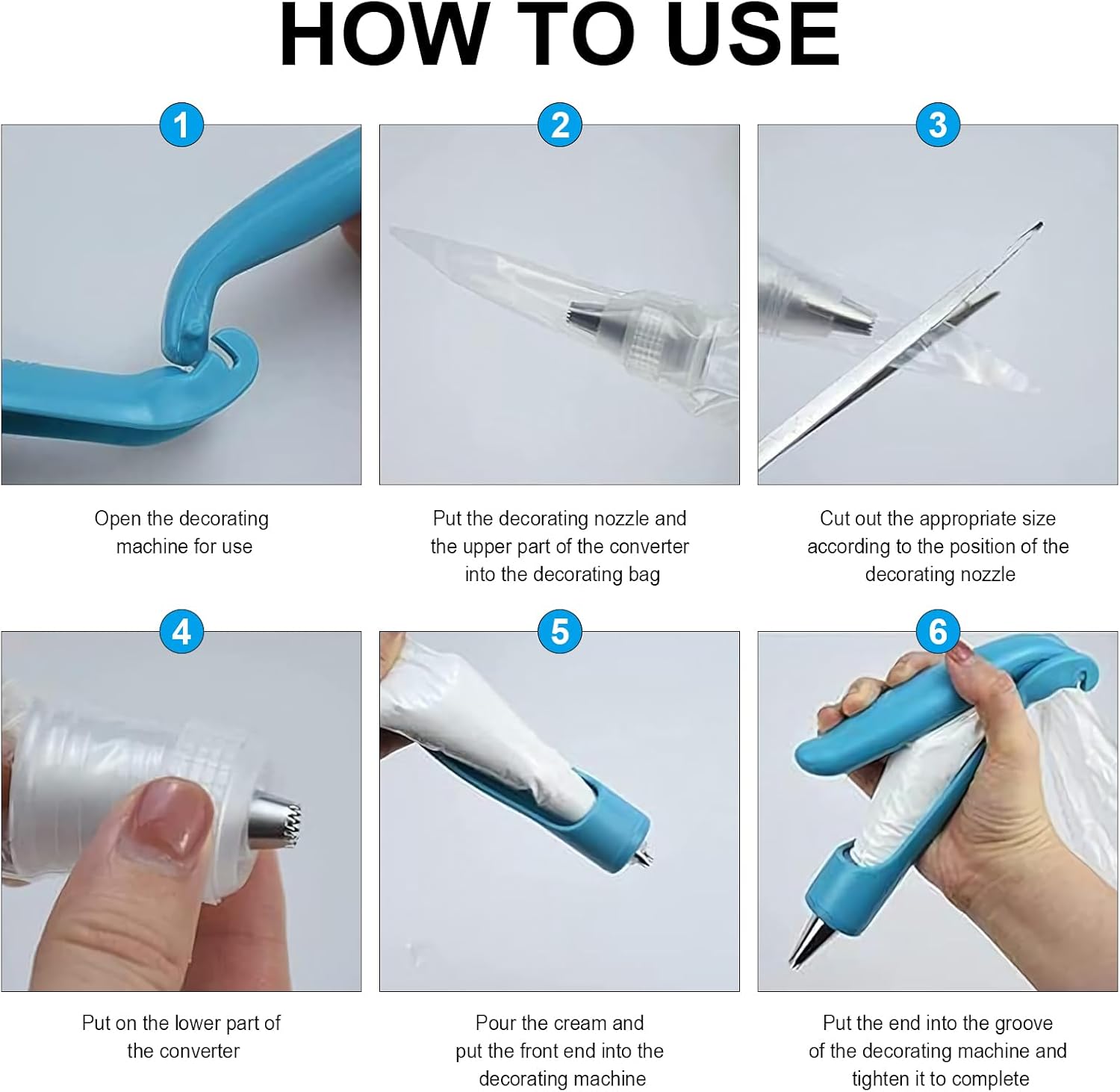 HOW TO USE

1

Open the decorating machine for use

2

Put the decorating nozzle and the upper part of the converter into the decorating bag

3

Cut out the appropriate size according to the position of the decorating nozzle

4

Put on the lower part of the converter

5

Pour the cream and put the front end into the decorating machine

6

Put the end into the groove of the decorating machine and tighten it to complete