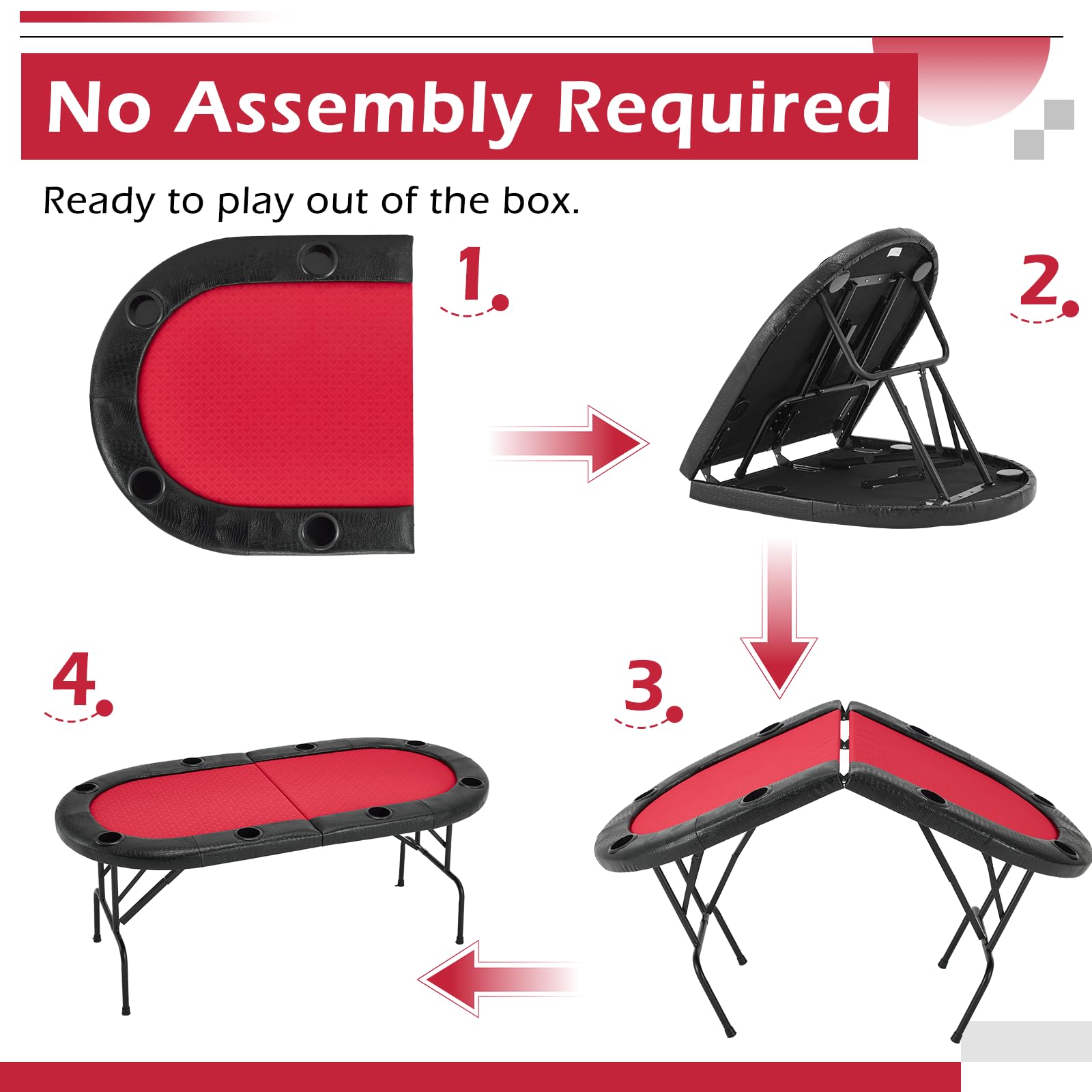 No Assembly Required

Ready to play out of the box.

1.

2.

3.

4.