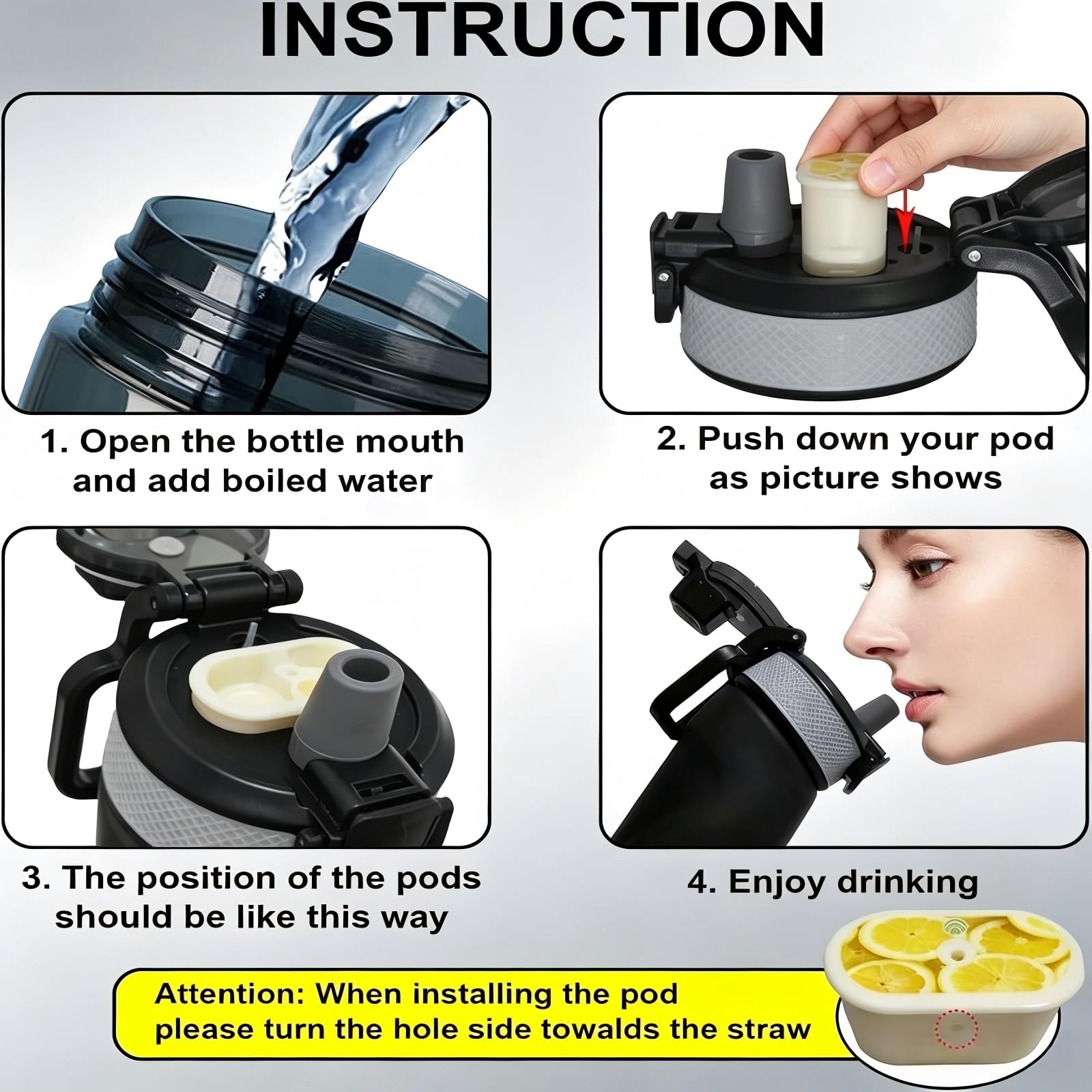 INSTRUCTION

1. Open the bottle mouth and add boiled water

2. Push down your pod as picture shows

3. The position of the pods should be like this way

4. Enjoy drinking

Attention: When installing the pod please turn the hole side towalds the straw