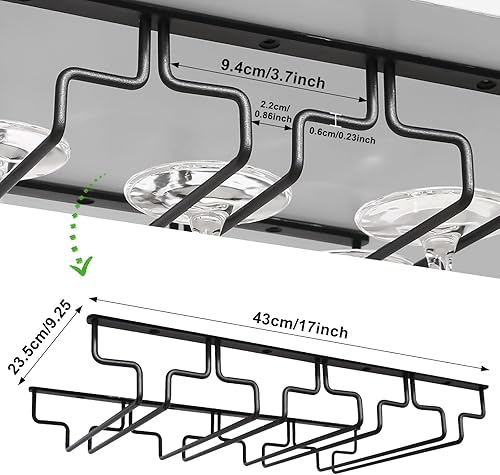 9.4cm/3.7inch

2.2cm/
0.86inch

0.6cm/0.23inch

23.5cm/9.25

43cm/17inch