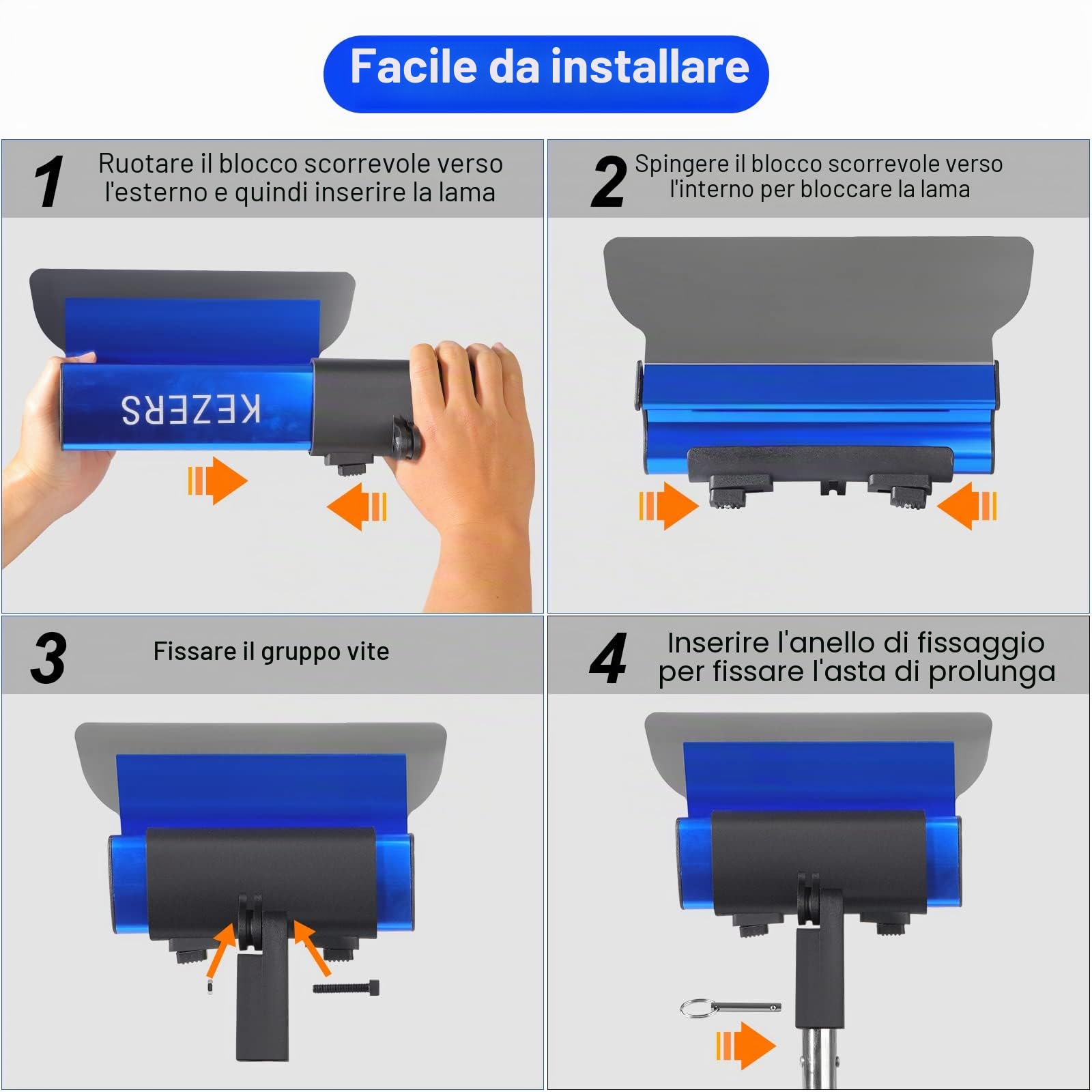 Facile da installare

1 Ruotare il blocco scorrevole verso l'esterno e quindi inserire la lama

KEZERS

2 Spingere il blocco scorrevole verso l'interno per bloccare la lama

3 Fissare il gruppo vite

4 Inserire l'anello di fissaggio per fissare l'asta di prolunga