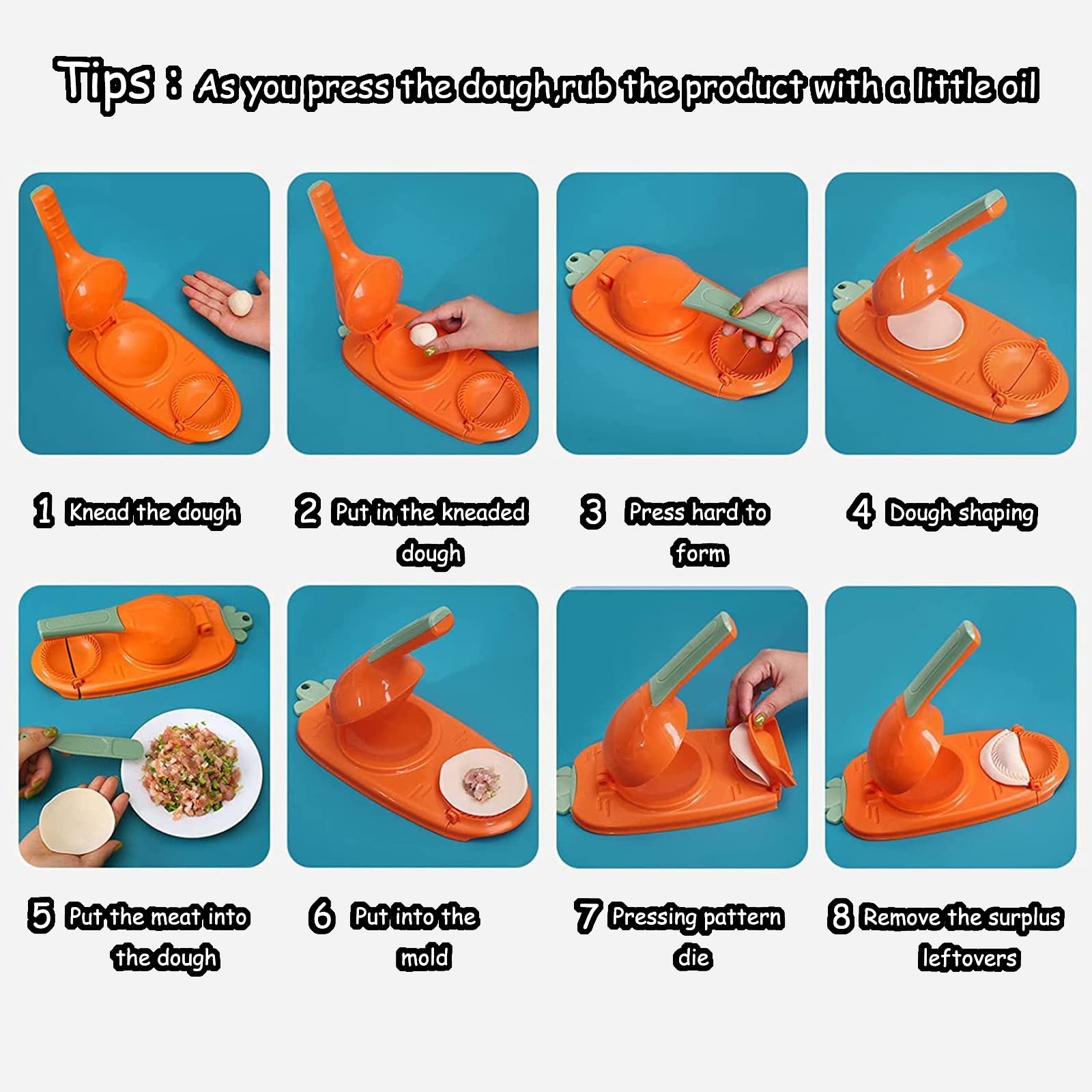 Tips : As you press the dough,rub the product with a little oil

1 Knead the dough

2 Put in the kneaded dough

3 Press hard to form

4 Dough shaping

5 Put the meat into the dough

6 Put into the mold

7 Pressing pattern die

8 Remove the surplus leftovers