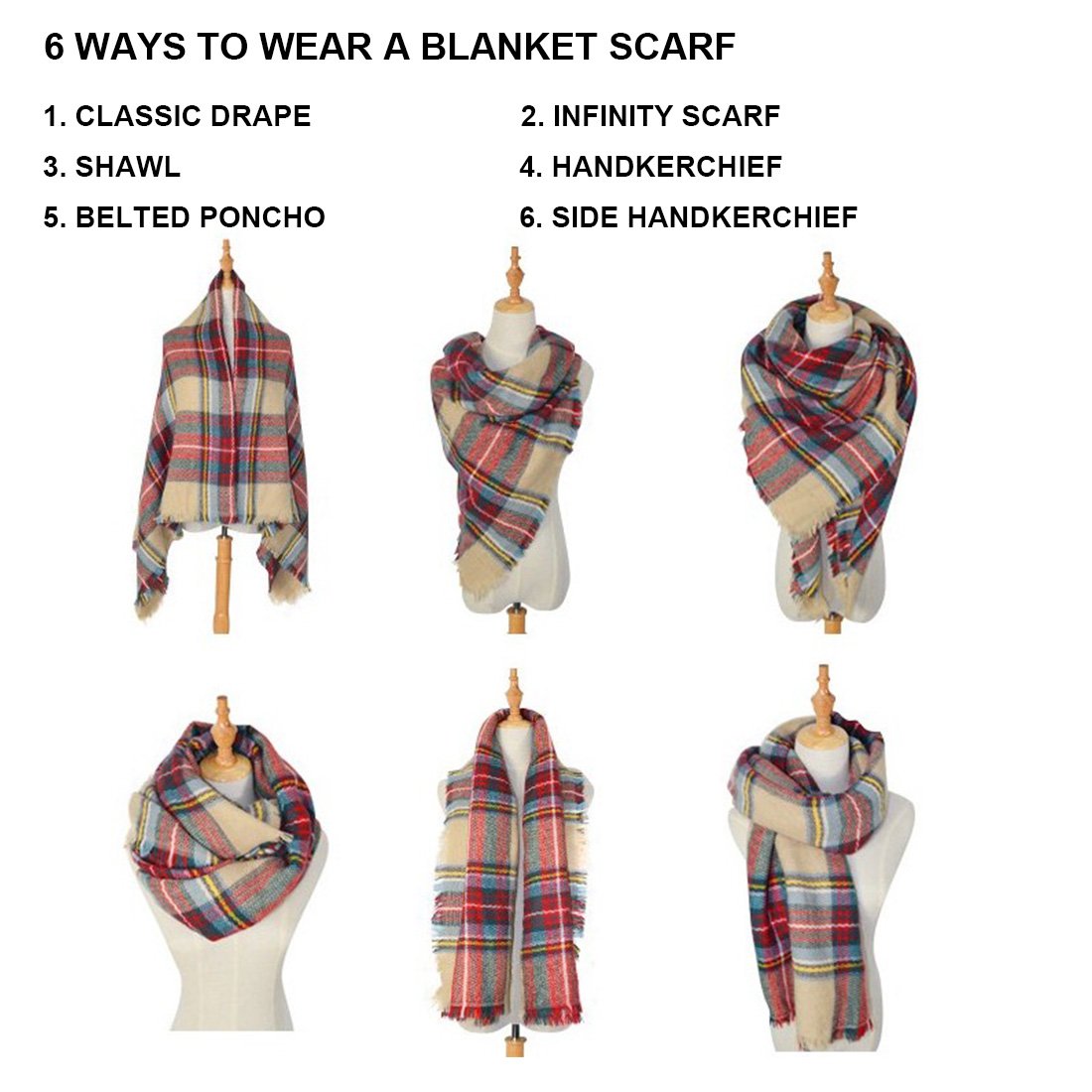 6 WAYS TO WEAR A BLANKET SCARF

1. CLASSIC DRAPE

2. INFINITY SCARF

3. SHAWL

4. HANDKERCHIEF

5. BELTED PONCHO

6. SIDE HANDKERCHIEF