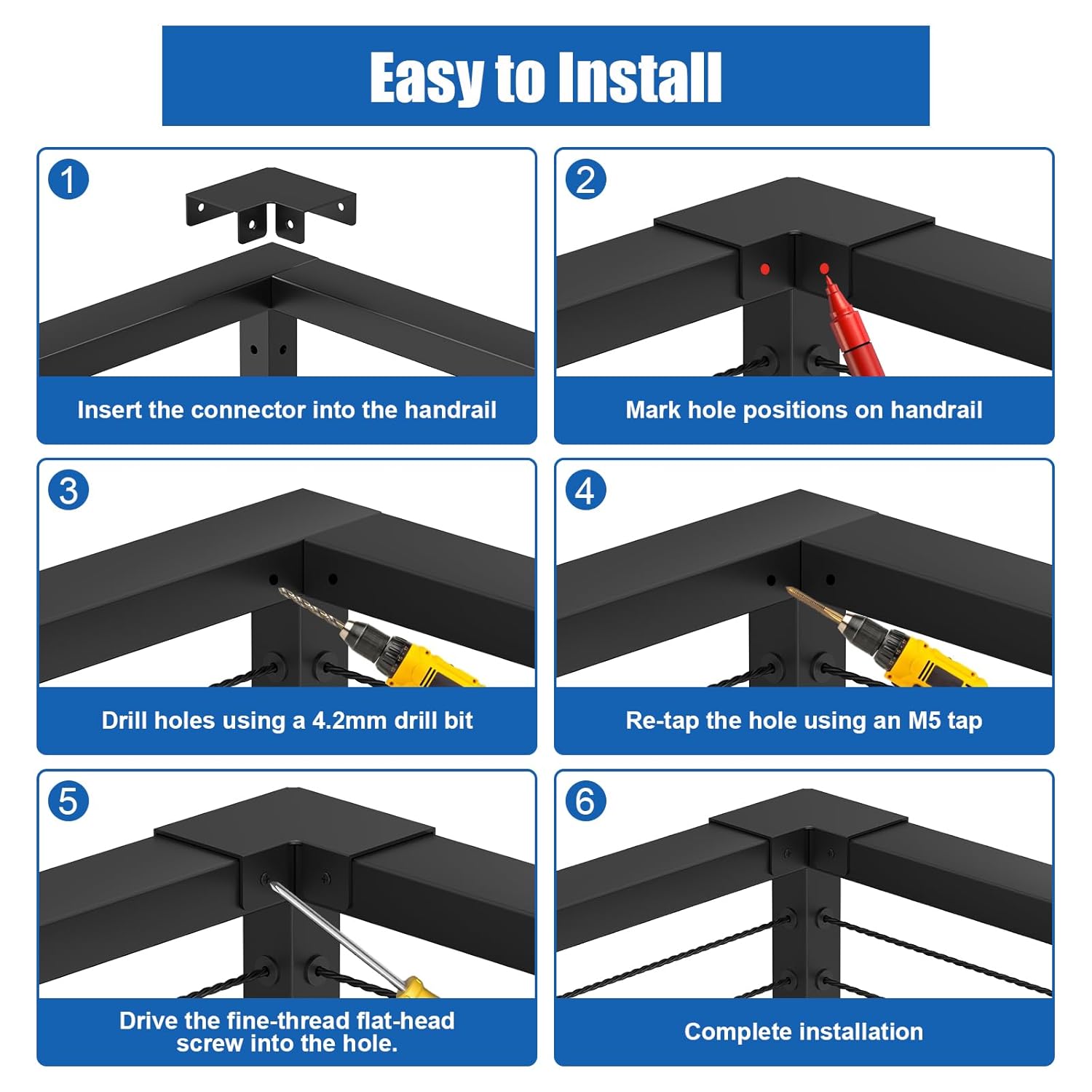 Easy to Install

1

Insert the connector into the handrail

2

Mark hole positions on handrail

3

Drill holes using a 4.2mm drill bit

4

Re-tap the hole using an M5 tap

5

Drive the fine-thread flat-head screw into the hole.

6

Complete installation