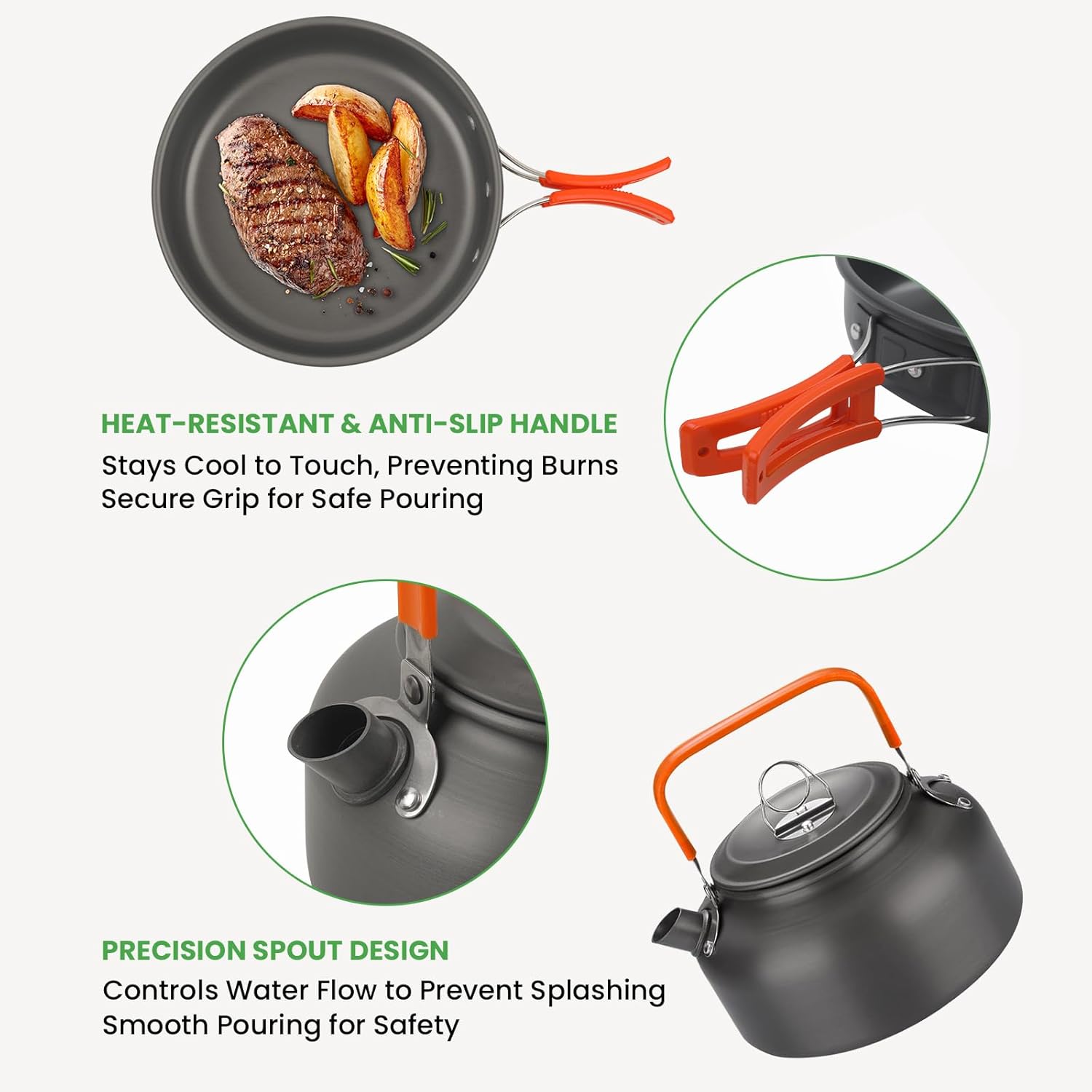 HEAT-RESISTANT & ANTI-SLIP HANDLE
Stays Cool to Touch, Preventing Burns
Secure Grip for Safe Pouring

PRECISION SPOUT DESIGN
Controls Water Flow to Prevent Splashing
Smooth Pouring for Safety