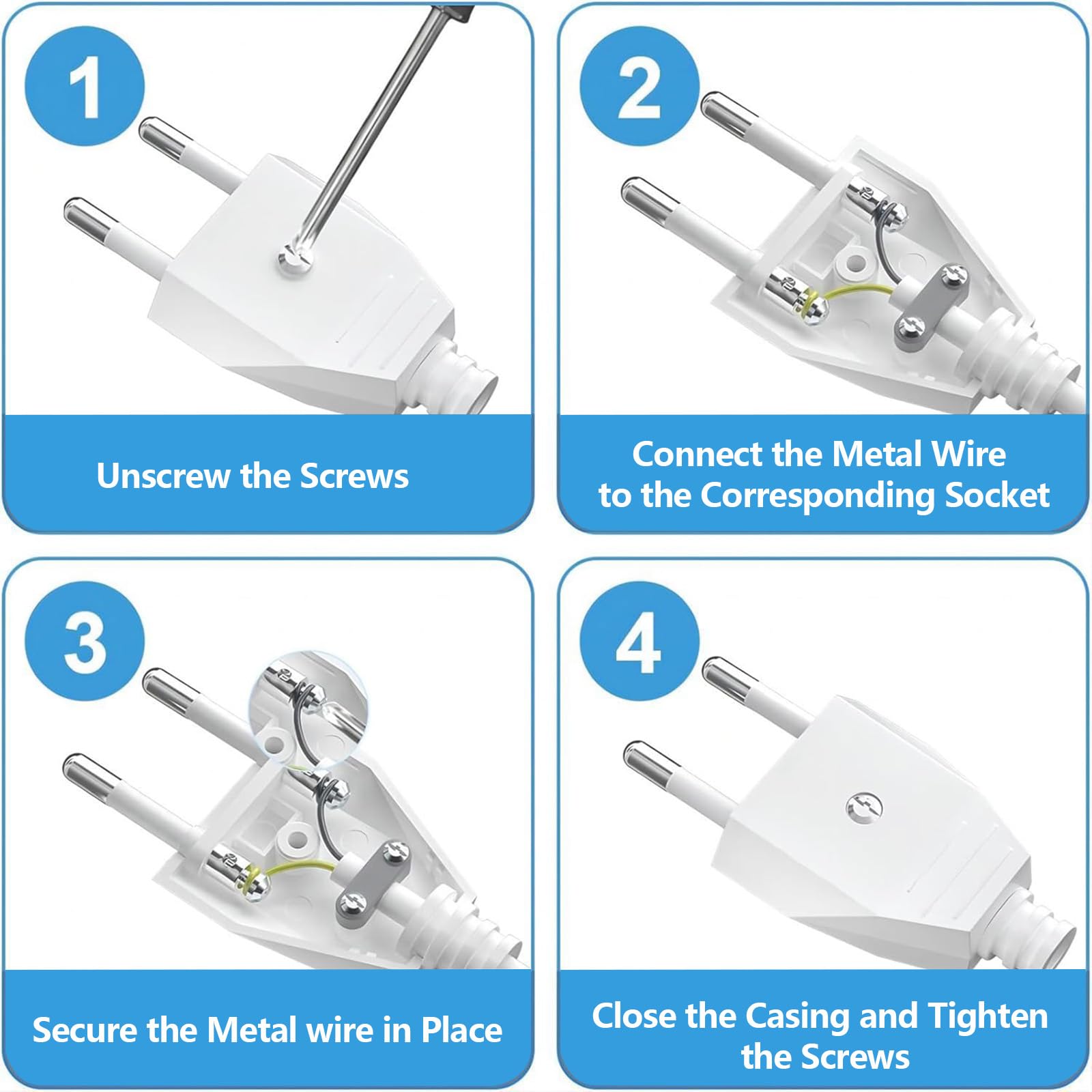 1

Unscrew the Screws

2

Connect the Metal Wire to the Corresponding Socket

3

Secure the Metal wire in Place

4

Close the Casing and Tighten the Screws